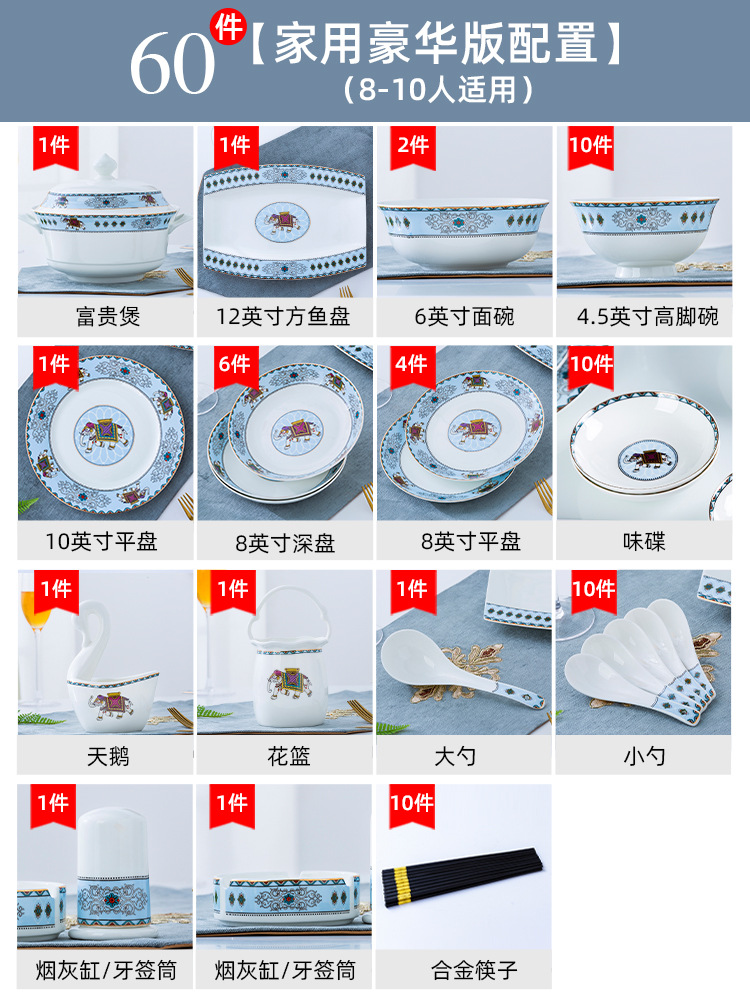 60件【家用豪华版配置】
（8-10人适用）

1件
富贵煲

1件
12英寸方鱼盘

2件
6英寸面碗

10件
4.5英寸高脚碗

1件
10英寸平盘

6件
8英寸深盘

4件
8英寸平盘

10件
味碟

1件
天鹅

1件
花篮

1件
大勺

10件
小勺

1件
烟灰缸/牙签筒

1件
烟灰缸/牙签筒

10件
合金筷子