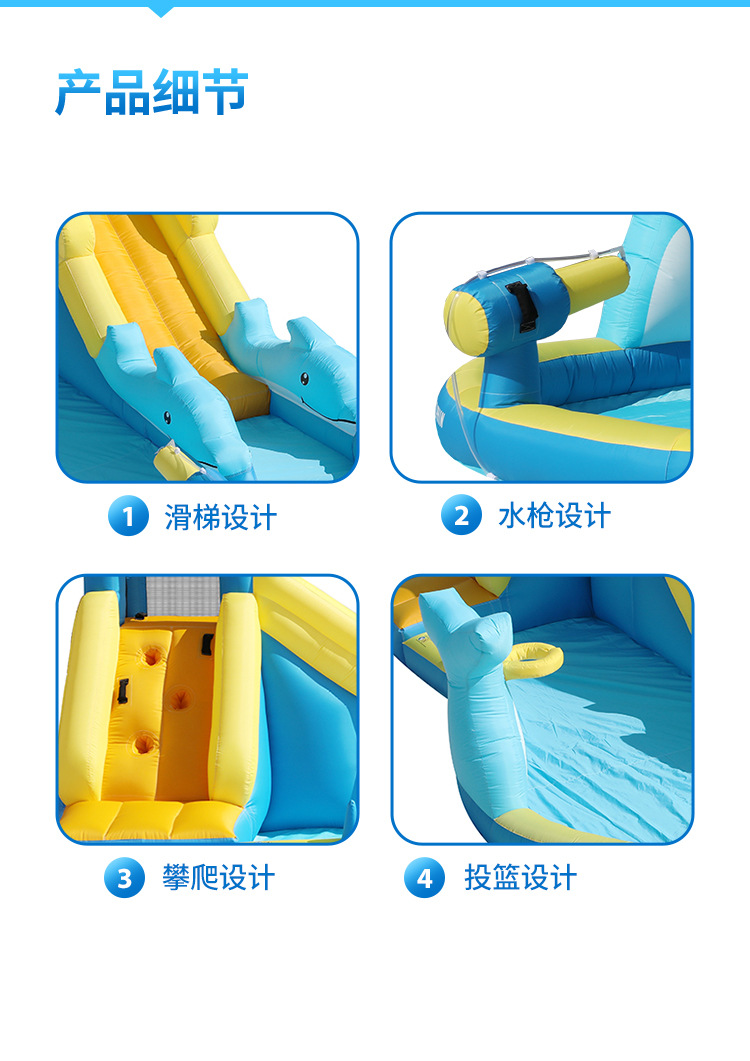 产品细节

1 滑梯设计

2 水枪设计

3 攀爬设计

4 投篮设计