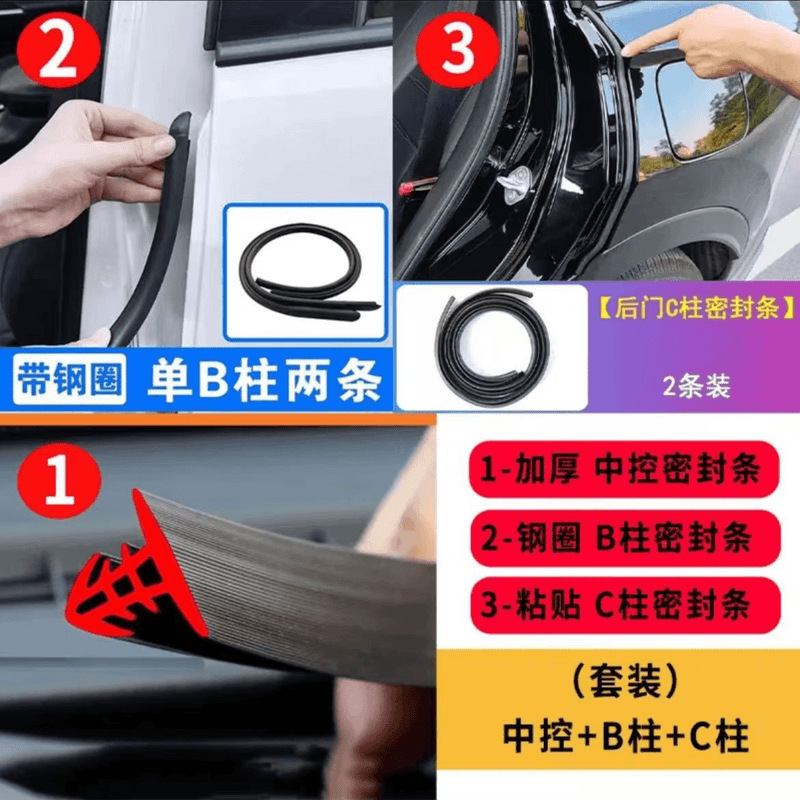 2

带钢圈 单B柱两条

3

【后门C柱密封条】

2条装

1

1-加厚 中控密封条

2-钢圈 B柱密封条

3-粘贴 C柱密封条

（套装）
中控+B柱+C柱