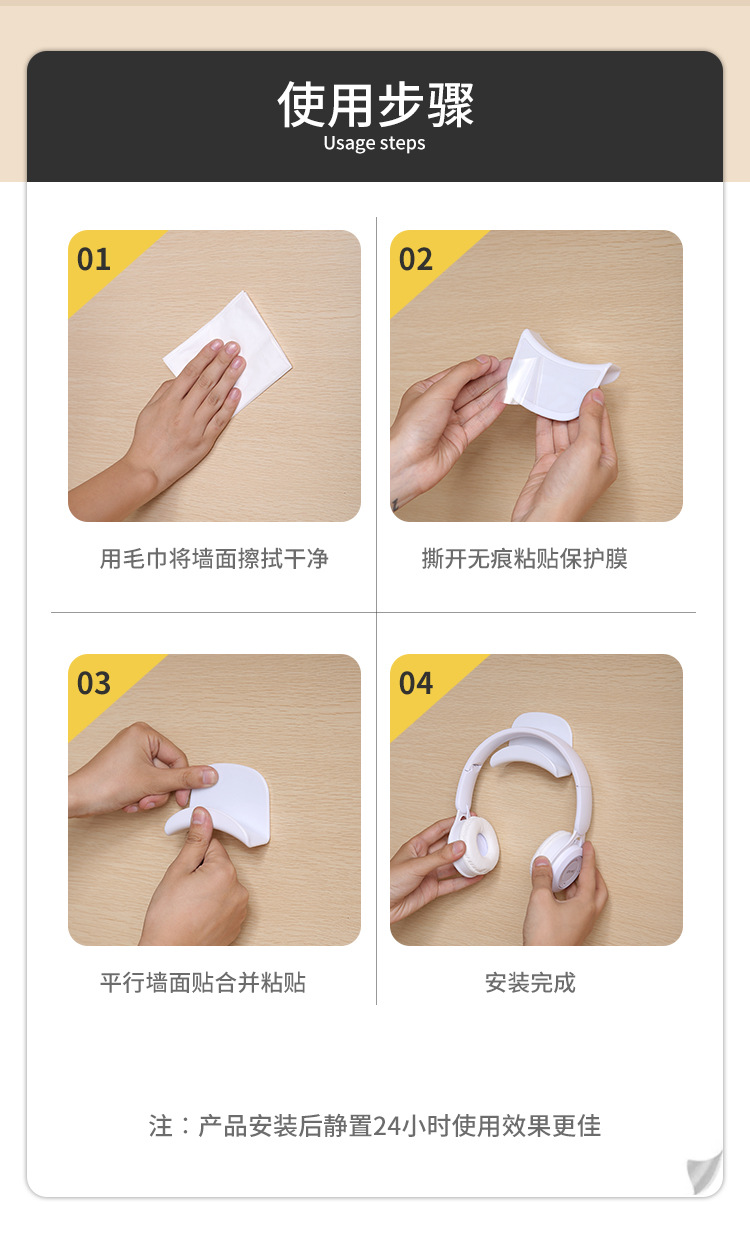 使用步骤
Usage steps

01

用毛巾将墙面擦拭干净

02

撕开无痕粘贴保护膜

03

平行墙面贴合并粘贴

04

安装完成

注：产品安装后静置24小时使用效果更佳