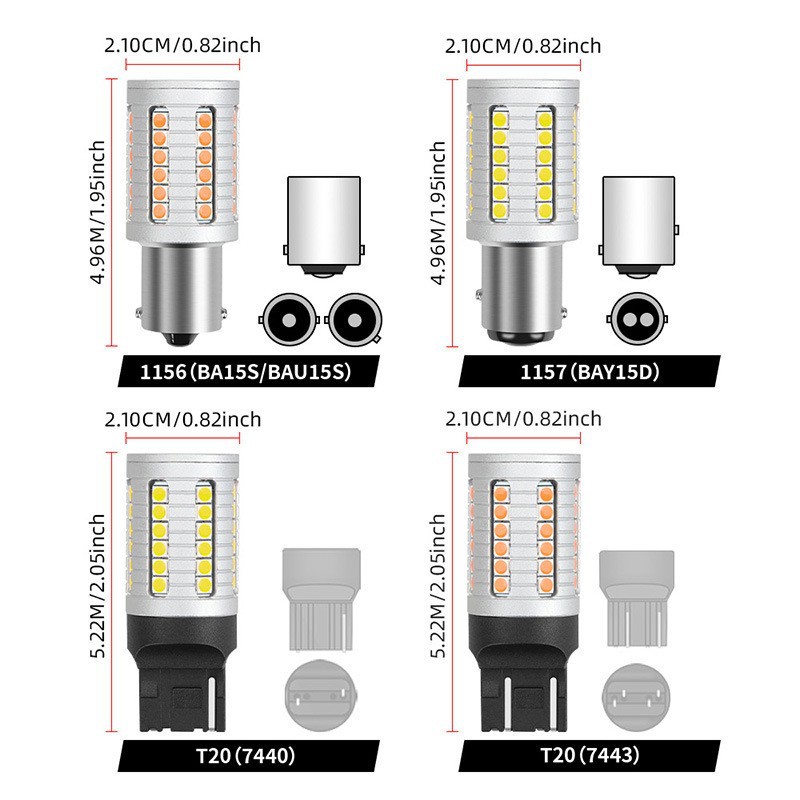 2.10CM/0.82inch

4.96M/1.95inch

1156 (BA15S/BAU15S)

2.10CM/0.82inch

4.96M/1.95inch

1157 (BAY15D)

2.10CM/0.82inch

5.22M/2.05inch

T20 (7440)

2.10CM/0.82inch

5.22M/2.05inch

T20 (7443)