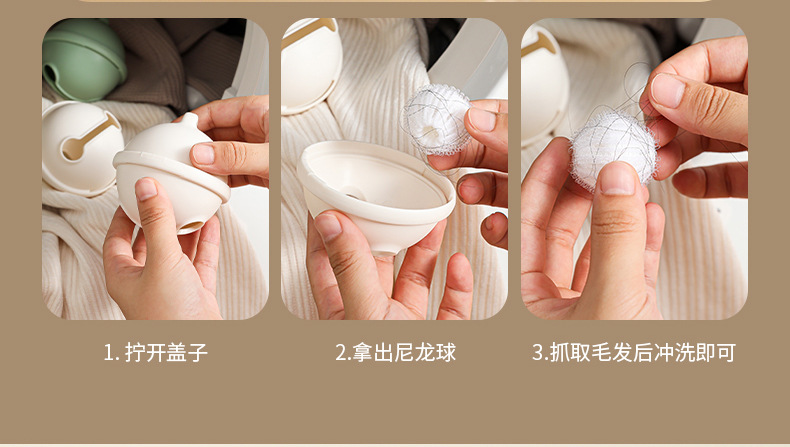 1. 拧开盖子

2.拿出尼龙球

3.抓取毛发后冲洗即可