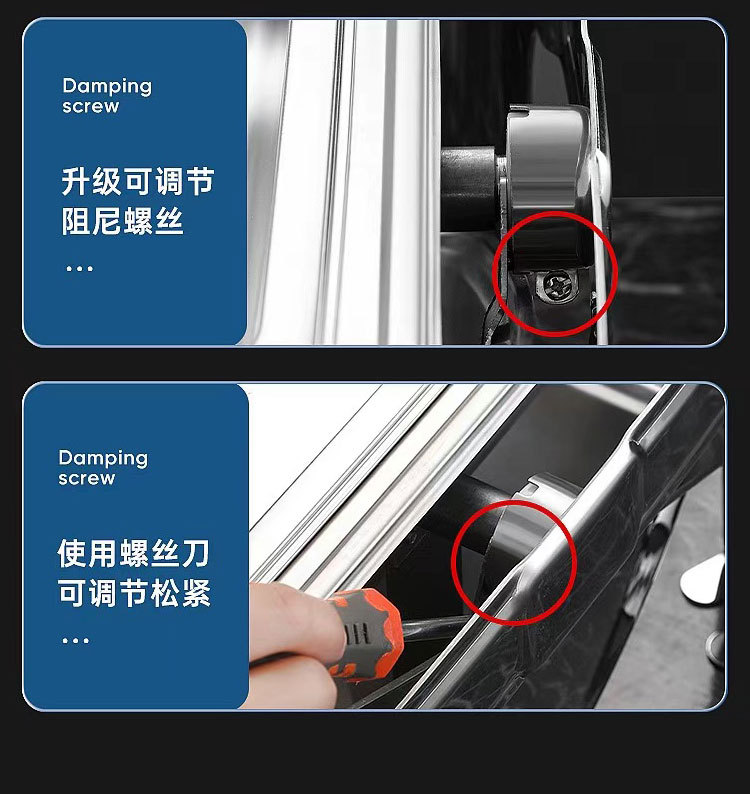 Damping screw

升级可调节阻尼螺丝

...

Damping screw

使用螺丝刀可调节松紧

...