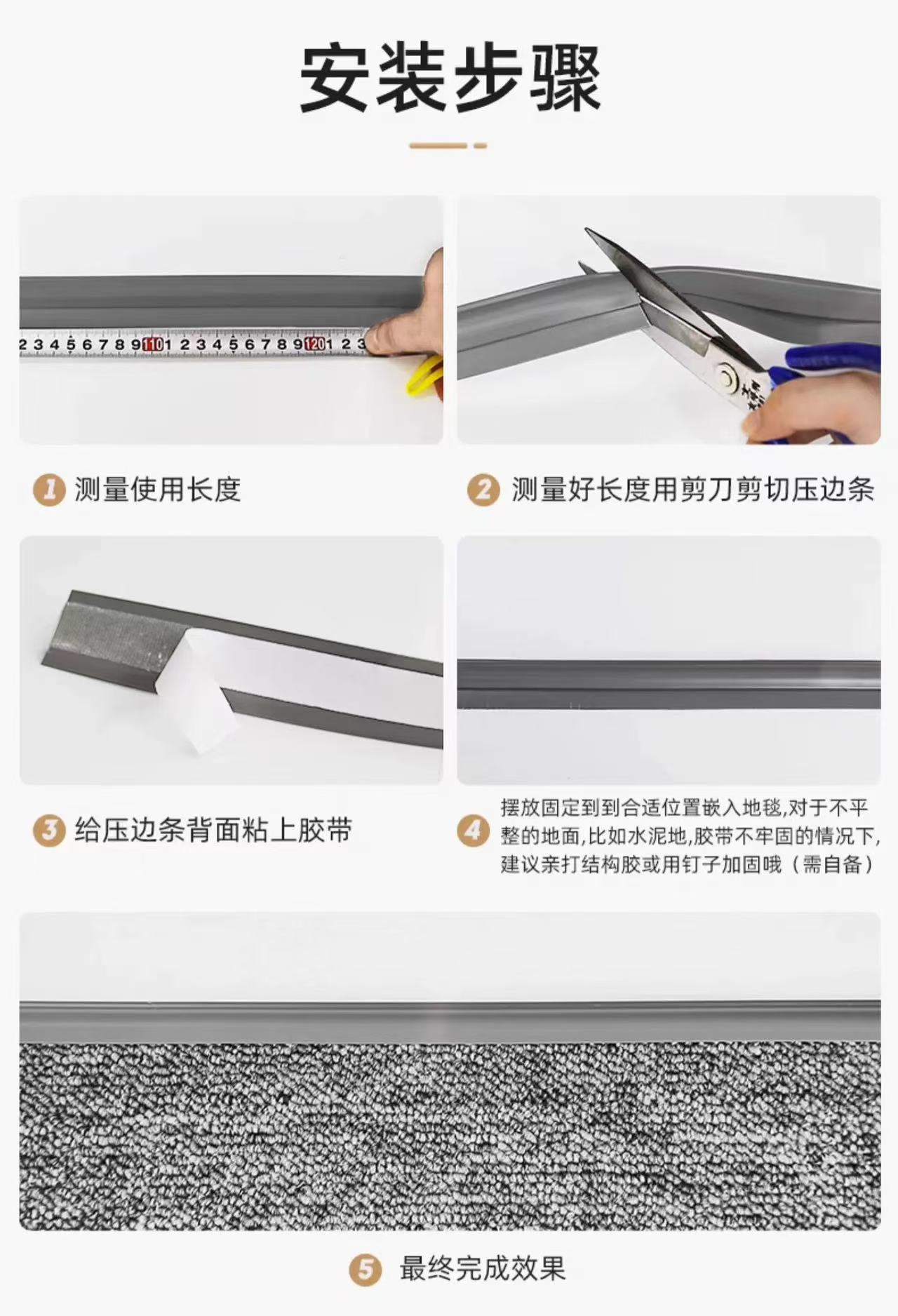 安装步骤

2 3 4 5 6 7 8 9 110 1 2 3 4 5 6 7 8 9 120 1 2 3

1 测量使用长度

2 测量好长度用剪刀剪切压边条

3 给压边条背面粘上胶带

4 摆放固定到到合适位置嵌入地毯,对于不平整的地面,比如水泥地,胶带不牢固的情况下,建议亲打结构胶或用钉子加固哦（需自备）

5 最终完成效果