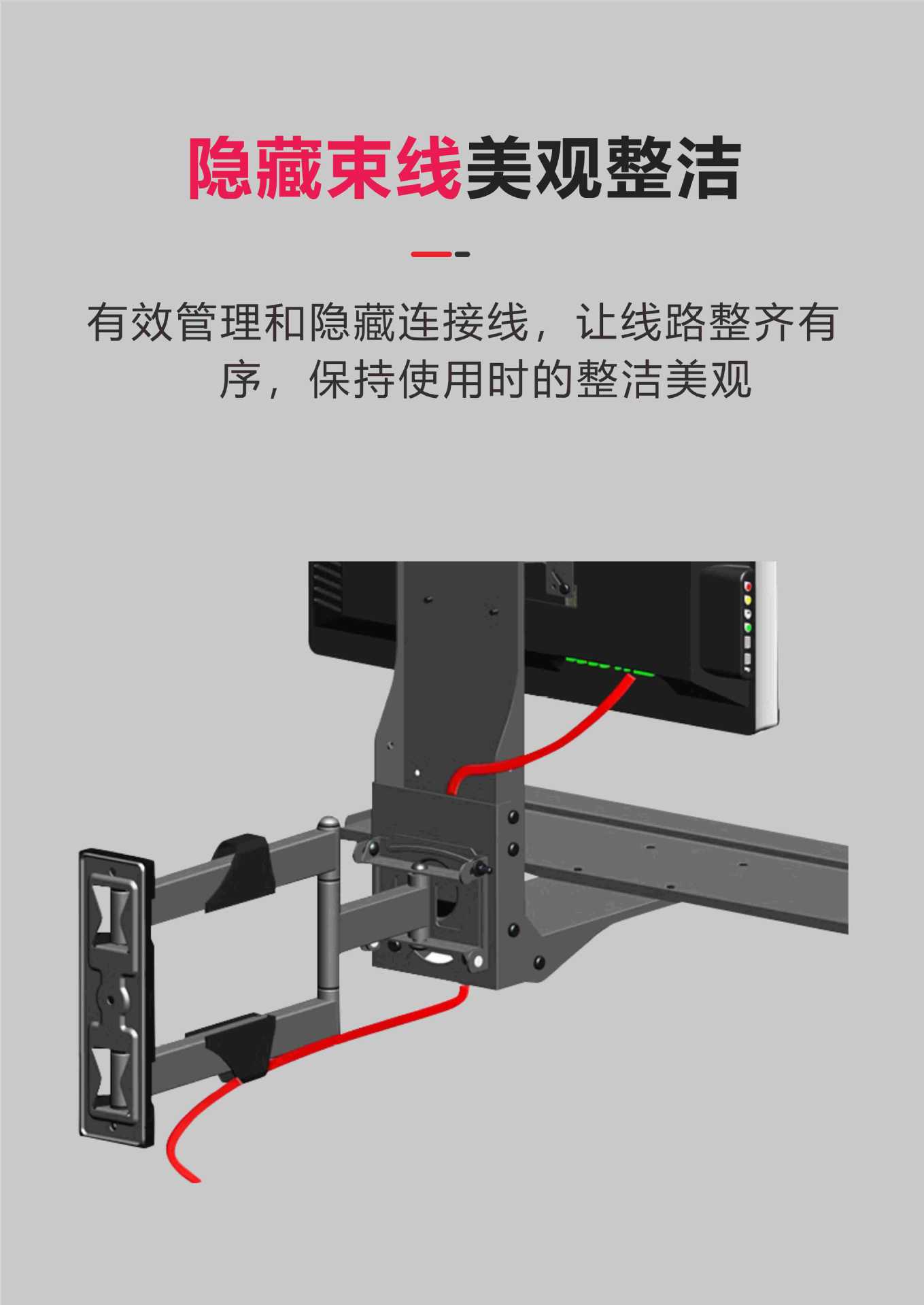 隐藏束线美观整洁

有效管理和隐藏连接线，让线路整齐有序，保持使用时的整洁美观