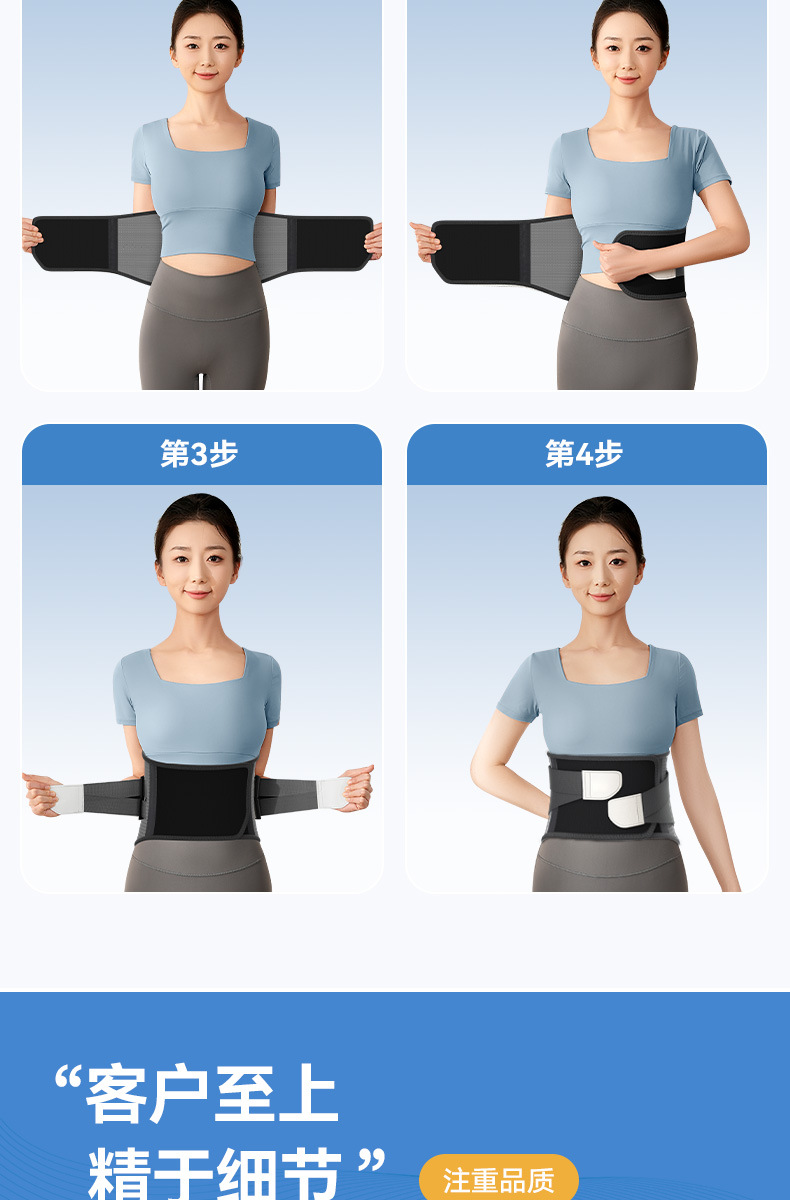 第3步

第4步

“客户至上
精于细节”

注重品质