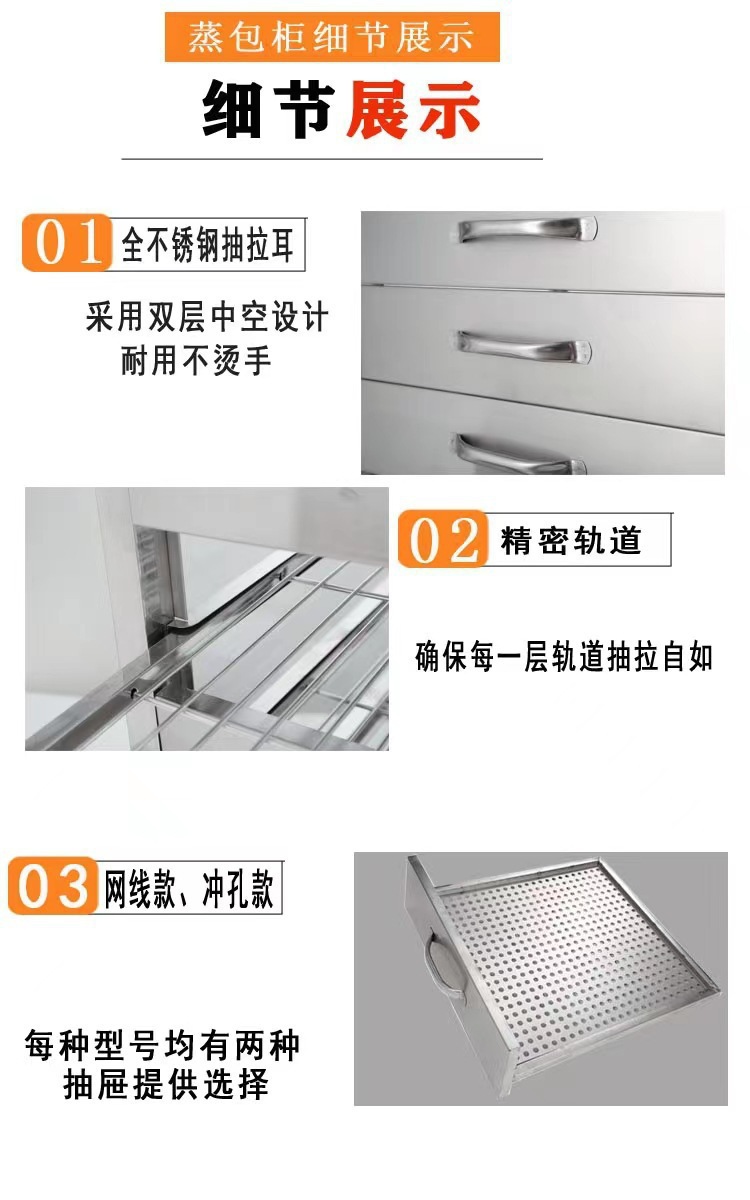 蒸包柜细节展示

细节展示

01 全不锈钢抽拉耳

采用双层中空设计
耐用不烫手

02 精密轨道

确保每一层轨道抽拉自如

03 网线款、冲孔款

每种型号均有两种
抽屉提供选择