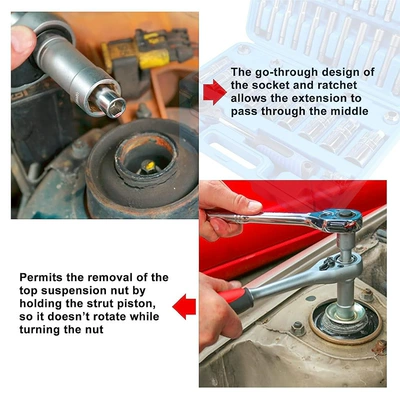 The go-through design of the socket and ratchet allows the extension to pass through the middle

Permits the removal of the top suspension nut by holding the strut piston, so it doesn't rotate while turning the nut