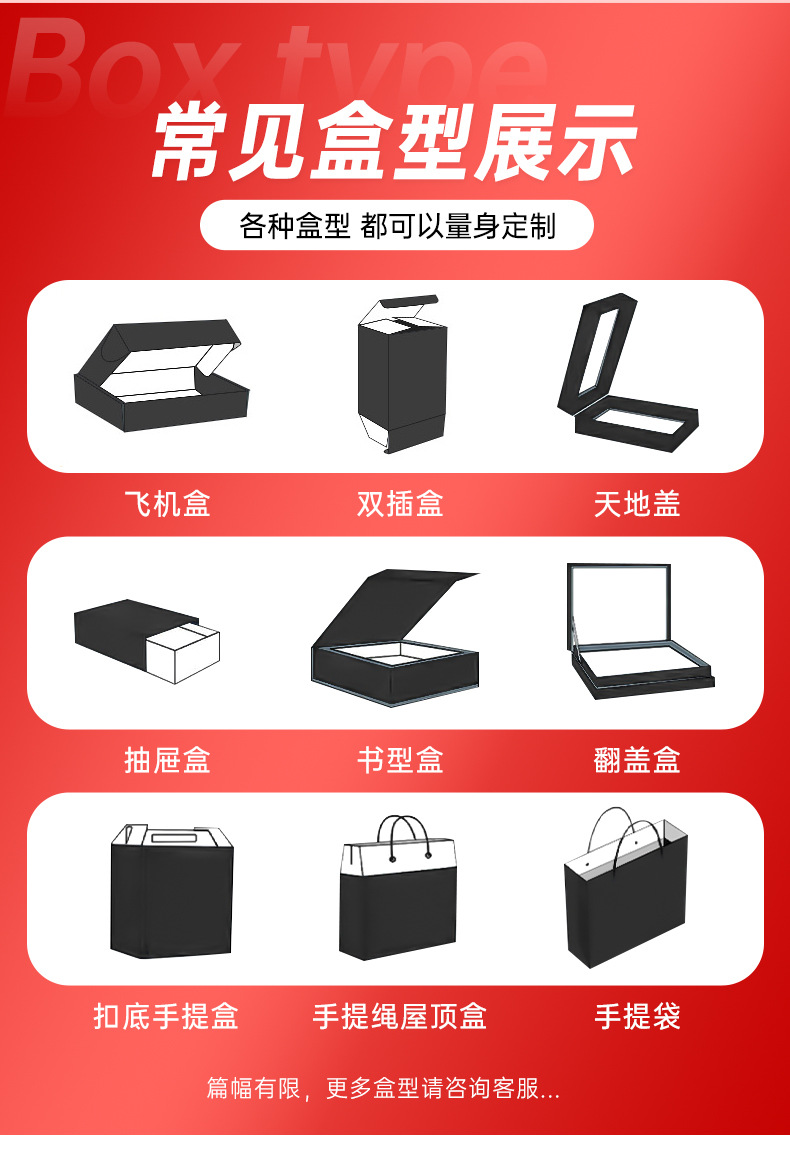 Box type

常见盒型展示

各种盒型 都可以量身定制

飞机盒

双插盒

天地盖

抽屉盒

书型盒

翻盖盒

扣底手提盒

手提绳屋顶盒

手提袋

篇幅有限，更多盒型请咨询客服...