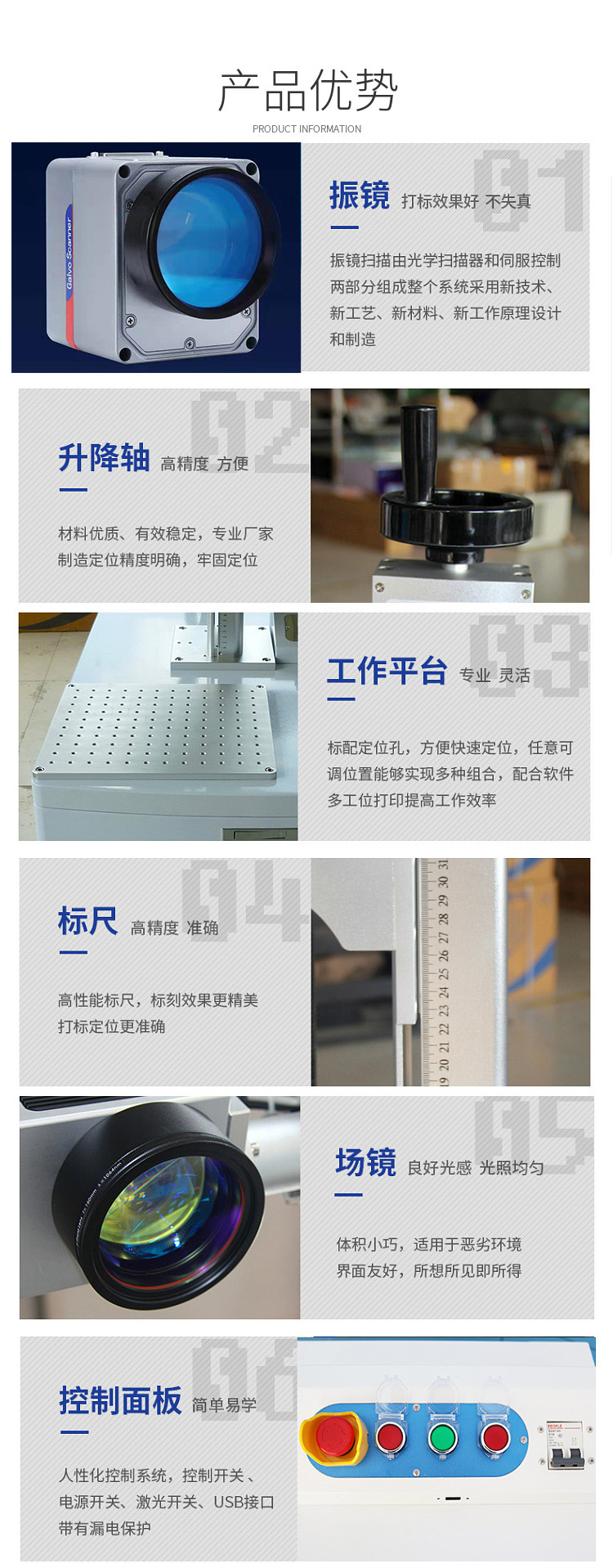 产品优势

PRODUCT INFORMATION

Galvo Scanner

01

振镜 打标效果好 不失真

振镜扫描由光学扫描器和伺服控制两部分组成整个系统采用新技术、新工艺、新材料、新工作原理设计和制造

02

升降轴 高精度 方便

材料优质、有效稳定，专业厂家制造定位精度明确，牢固定位

03

工作平台 专业 灵活

标配定位孔，方便快速定位，任意可调位置能够实现多种组合，配合软件多工位打印提高工作效率

04

标尺 高精度 准确

高性能标尺，标刻效果更精美打标定位更准确

19 20 21 22 23 24 25 26 27 28 29 30 31

05

场镜 良好光感 光照均匀

体积小巧，适用于恶劣环境界面友好，所想所见即所得

06

控制面板 简单易学

人性化控制系统，控制开关、电源开关、激光开关、USB接口带有漏电保护

PEOPLE