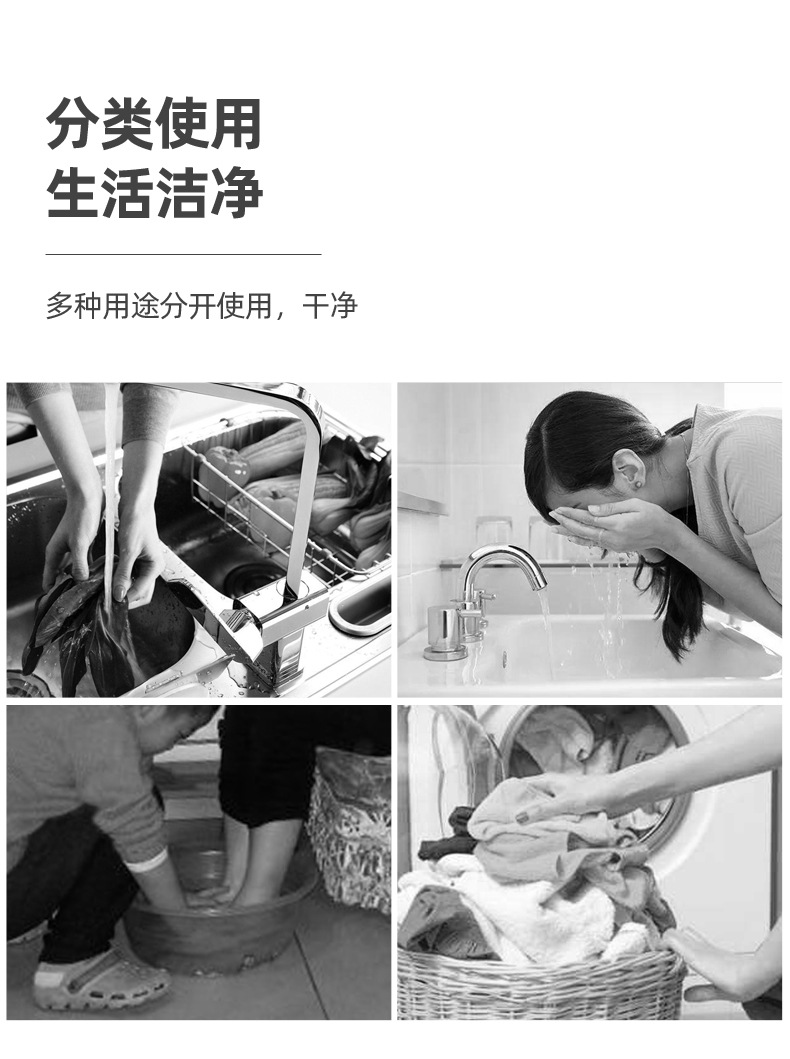 分类使用
生活洁净

多种用途分开使用，干净