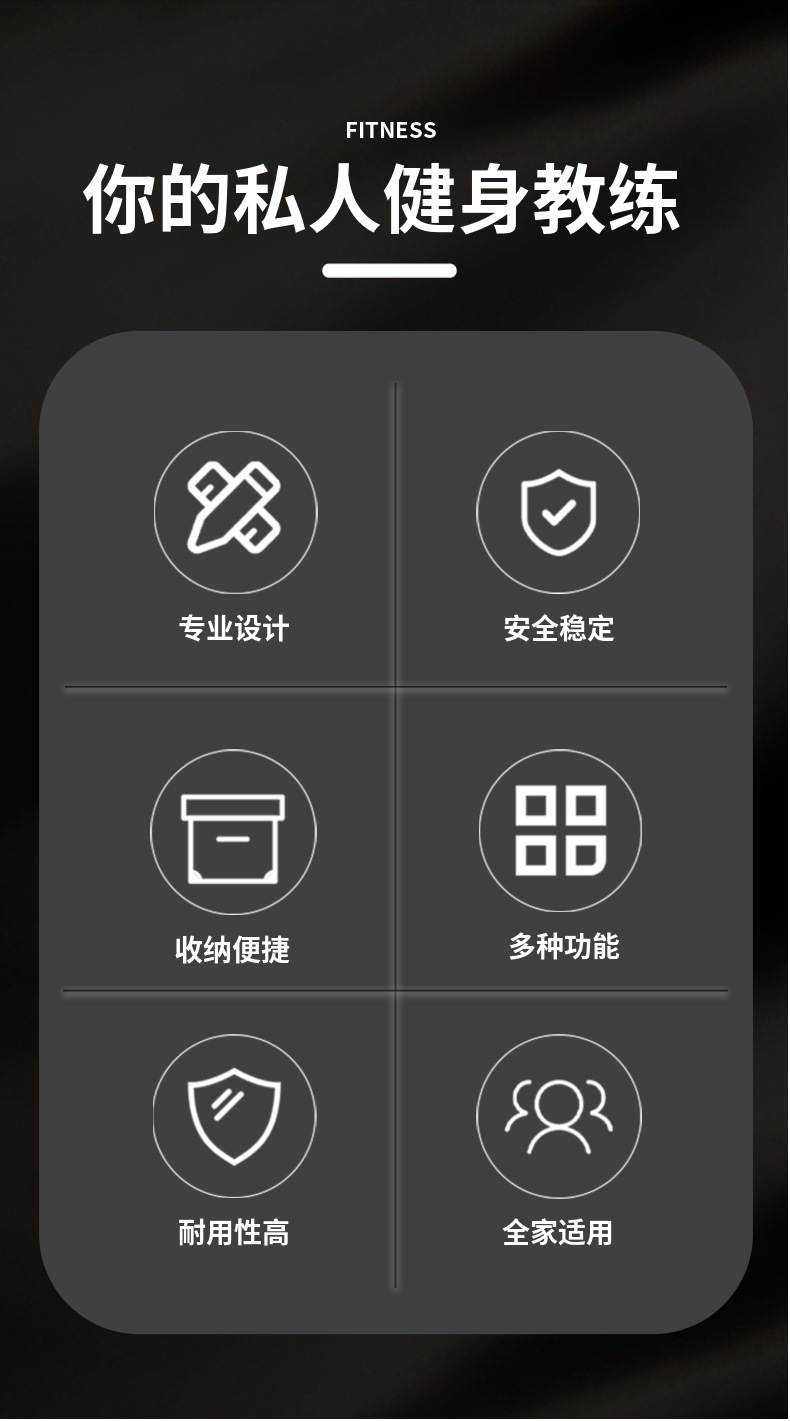 FITNESS

你的私人健身教练

专业设计

安全稳定

收纳便捷

多种功能

耐用性高

全家适用