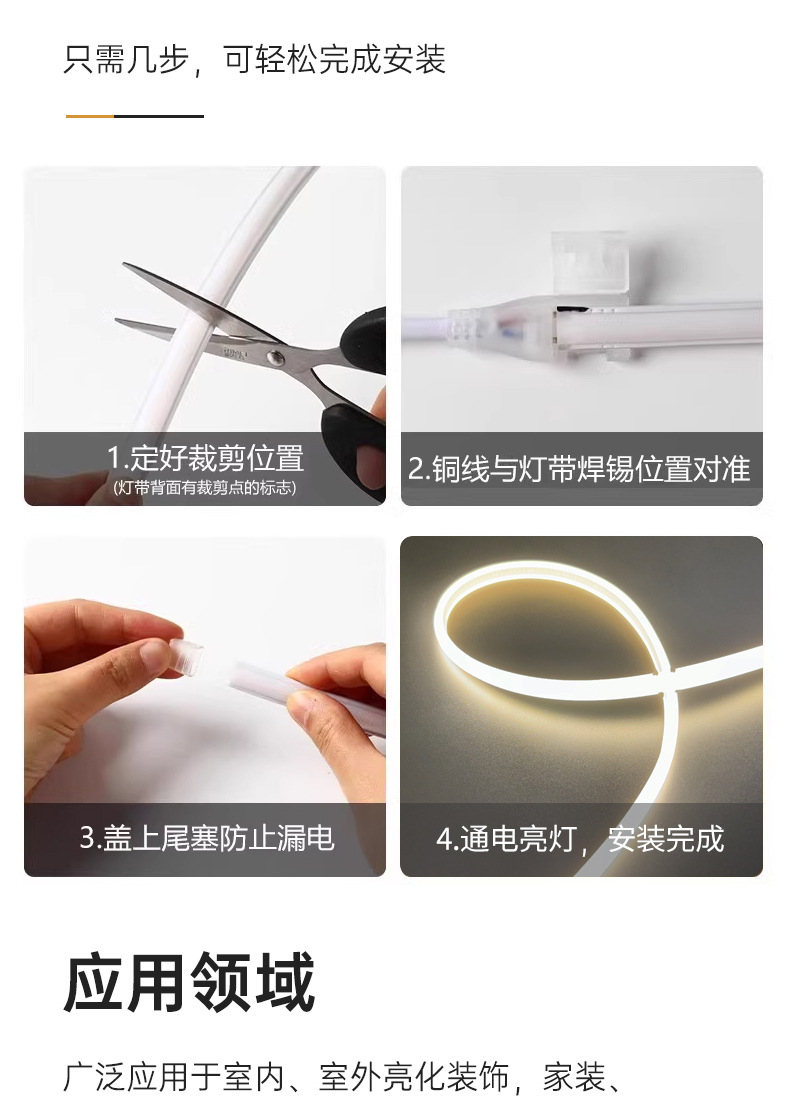 只需几步，可轻松完成安装

1.定好裁剪位置
(灯带背面有裁剪点的标志)

2.铜线与灯带焊锡位置对准

3.盖上尾塞防止漏电

4.通电亮灯，安装完成

应用领域

广泛应用于室内、室外亮化装饰，家装、