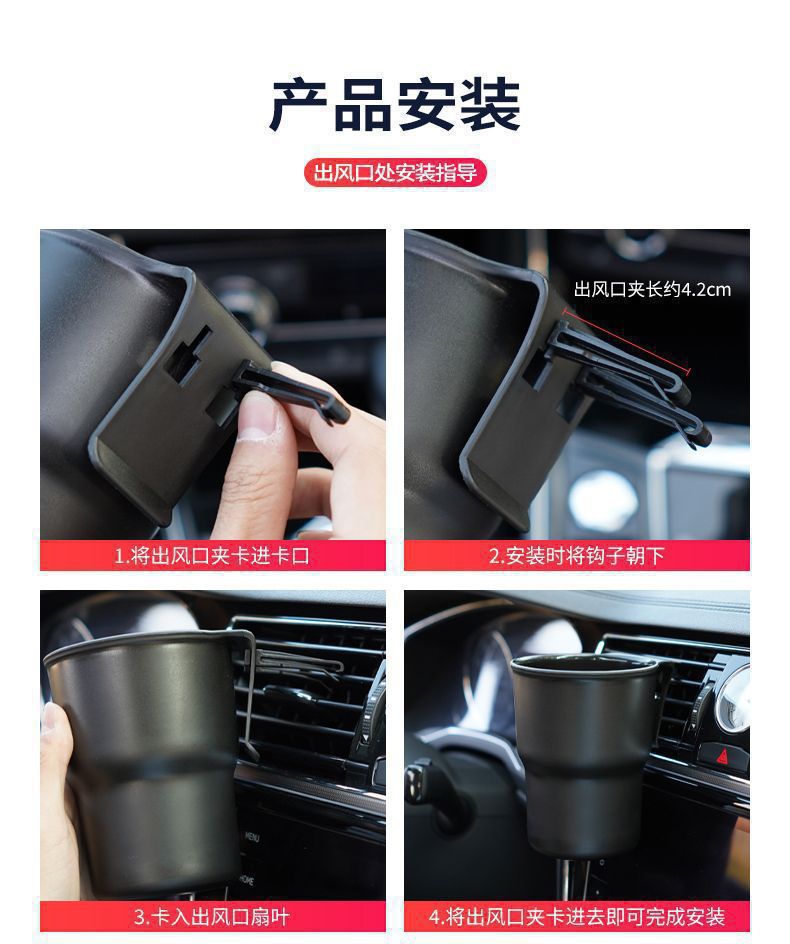 产品安装

出风口处安装指导

1.将出风口夹卡进卡口

出风口夹长约4.2cm

2.安装时将钩子朝下

MENU

HOME

3.卡入出风口扇叶

4.将出风口夹卡进去即可完成安装