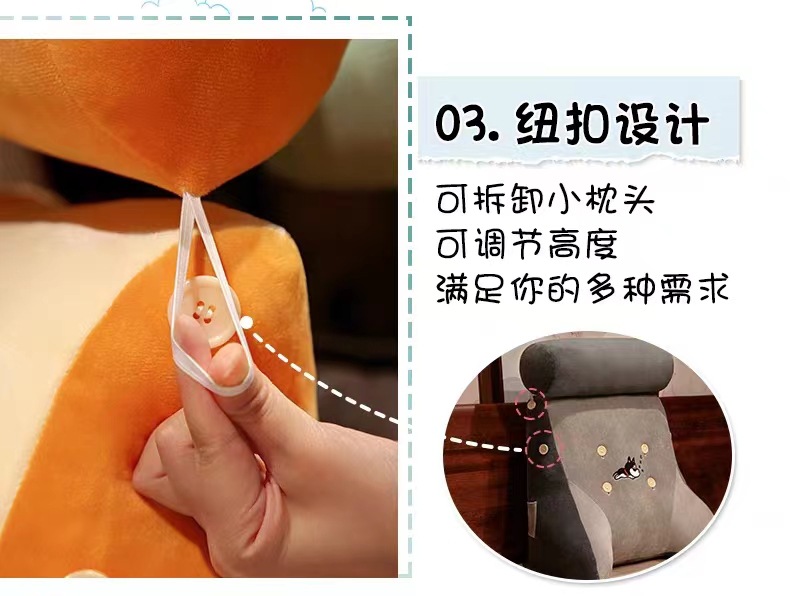 03. 纽扣设计

可拆卸小枕头
可调节高度
满足你的多种需求