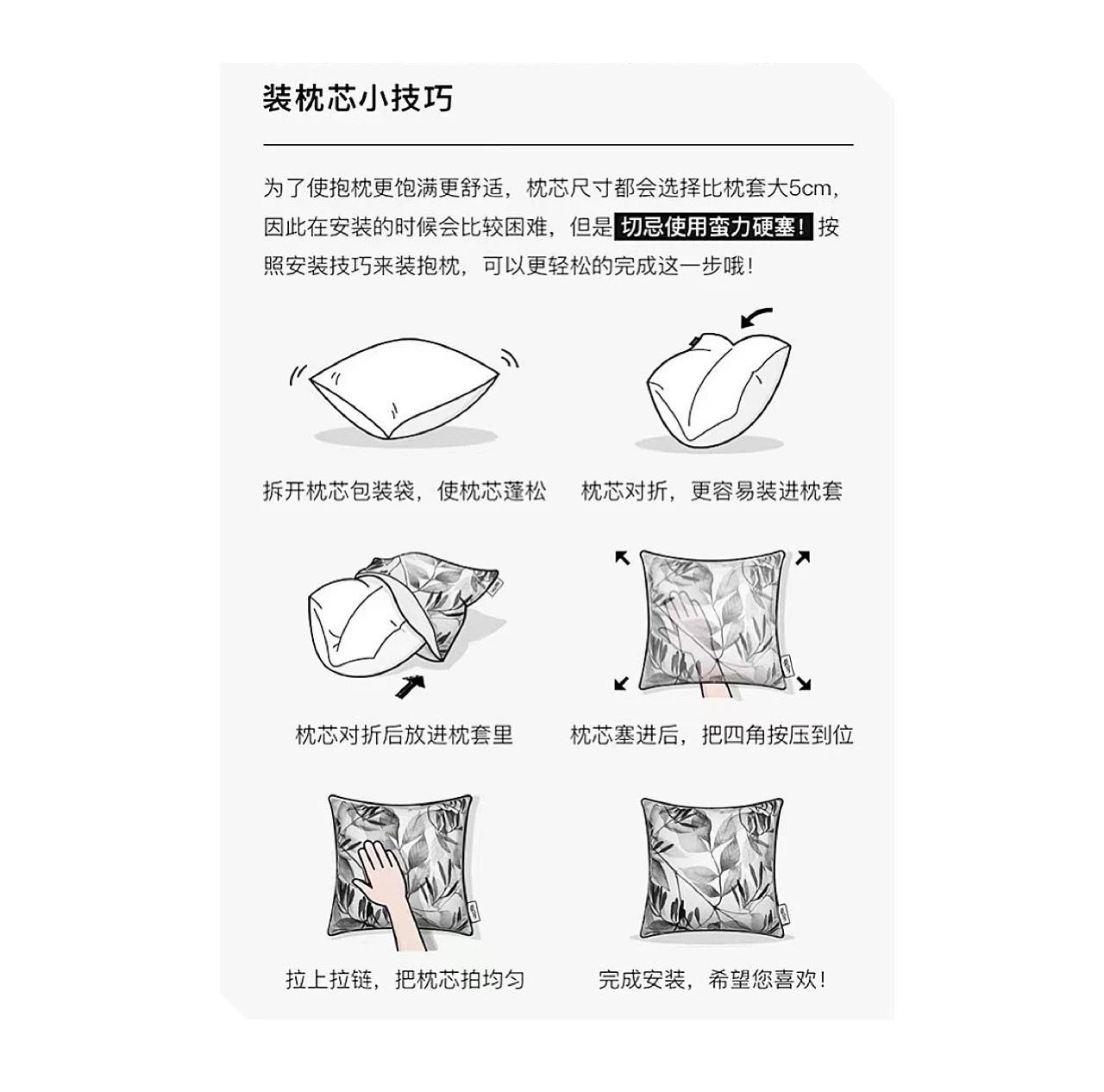 装枕芯小技巧

为了使抱枕更饱满更舒适，枕芯尺寸都会选择比枕套大5cm，因此在安装的时候会比较困难，但是切忌使用蛮力硬塞！按照安装技巧来装抱枕，可以更轻松的完成这一步哦！

拆开枕芯包装袋，使枕芯蓬松

枕芯对折，更容易装进枕套

枕芯对折后放进枕套里

枕芯塞进后，把四角按压到位

拉上拉链，把枕芯拍均匀

完成安装，希望您喜欢！