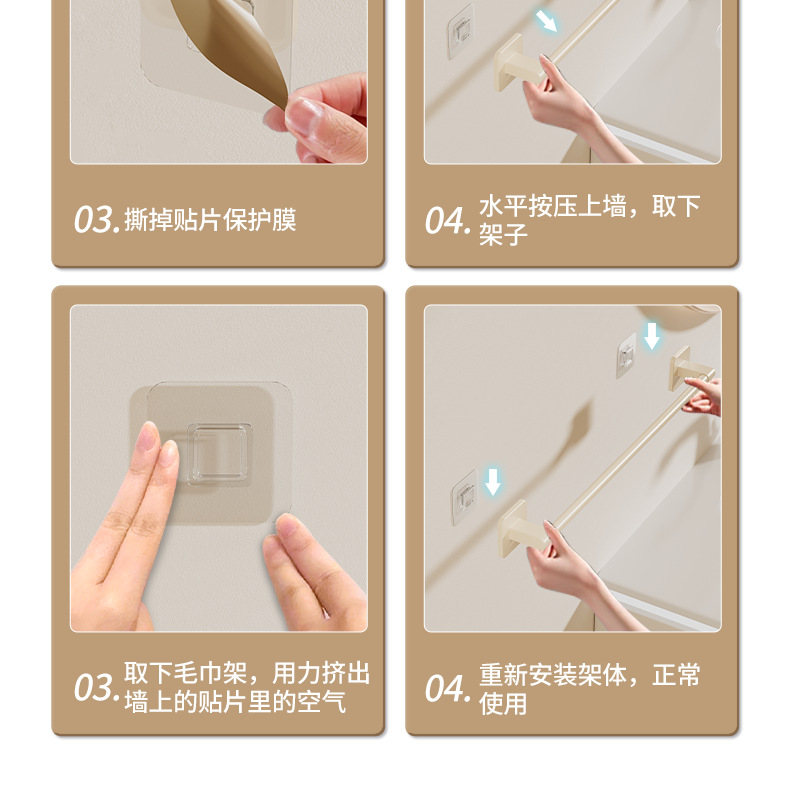 03. 撕掉贴片保护膜

04. 水平按压上墙，取下架子

03. 取下毛巾架，用力挤出墙上的贴片里的空气

04. 重新安装架体，正常使用