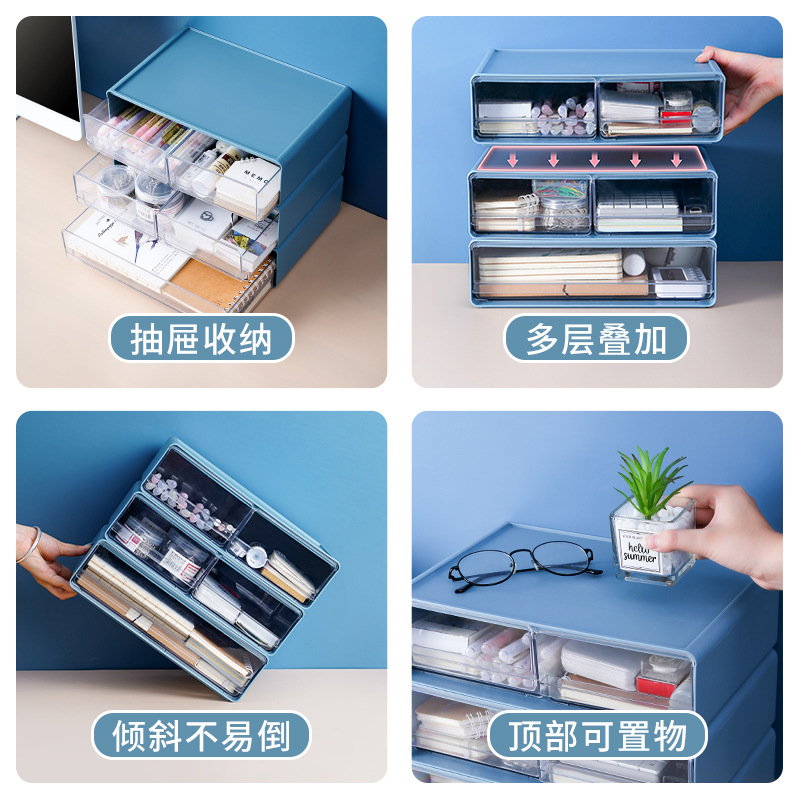 MEMO

抽屉收纳

多层叠加

倾斜不易倒

hello summer

顶部可置物