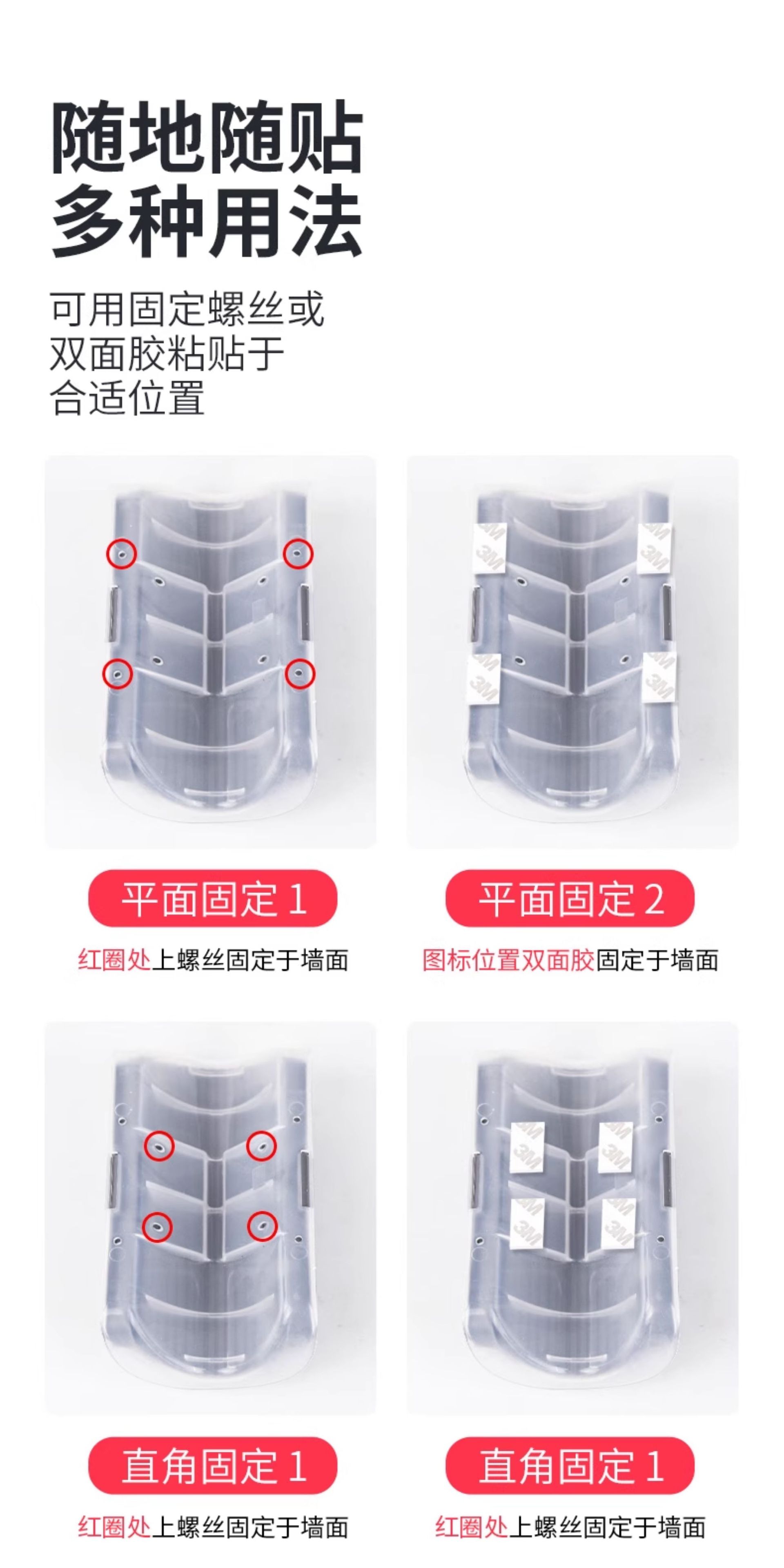 随地随贴
多种用法

可用固定螺丝或
双面胶粘贴于
合适位置

3M 3M
3M 3M

平面固定 1

红圈处上螺丝固定于墙面

平面固定 2

图标位置双面胶固定于墙面

3M 3M
3M 3M

直角固定 1

红圈处上螺丝固定于墙面

直角固定 1

红圈处上螺丝固定于墙面