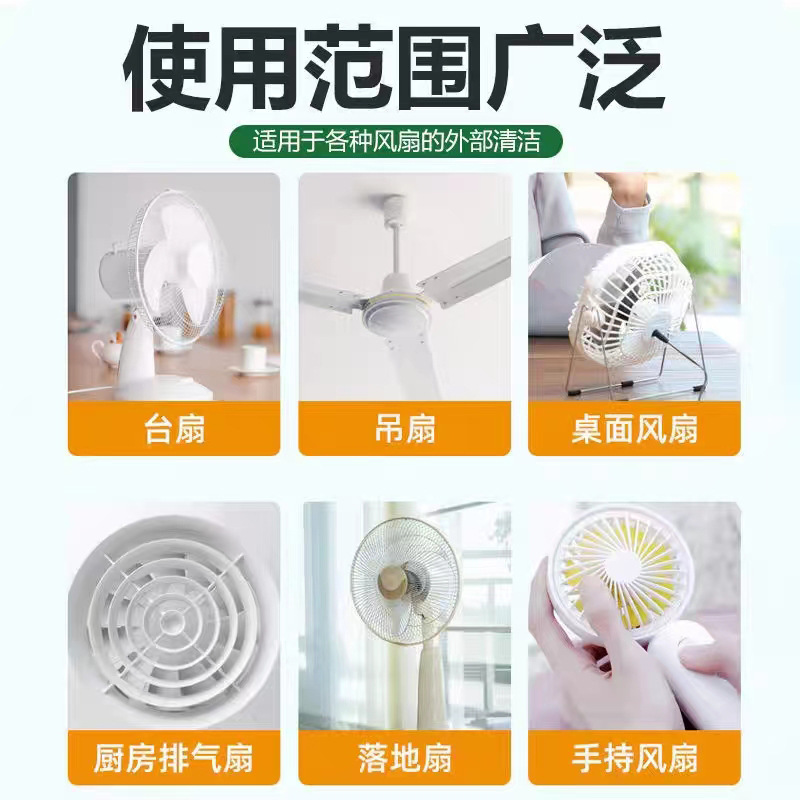 使用范围广泛

适用于各种风扇的外部清洁

台扇

吊扇

桌面风扇

厨房排气扇

落地扇

手持风扇