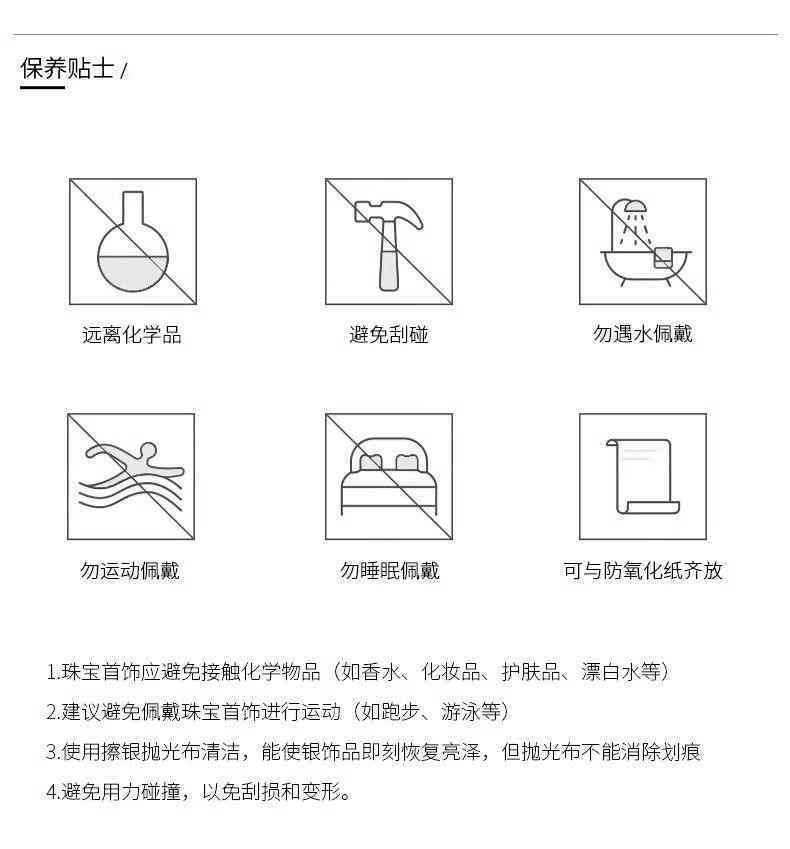 保养贴士 /

远离化学品

避免刮碰

勿遇水佩戴

勿运动佩戴

勿睡眠佩戴

可与防氧化纸齐放

1.珠宝首饰应避免接触化学物品（如香水、化妆品、护肤品、漂白水等）

2.建议避免佩戴珠宝首饰进行运动（如跑步、游泳等）

3.使用擦银抛光布清洁，能使银饰品即刻恢复亮泽，但抛光布不能消除划痕

4.避免用力碰撞，以免刮损和变形。