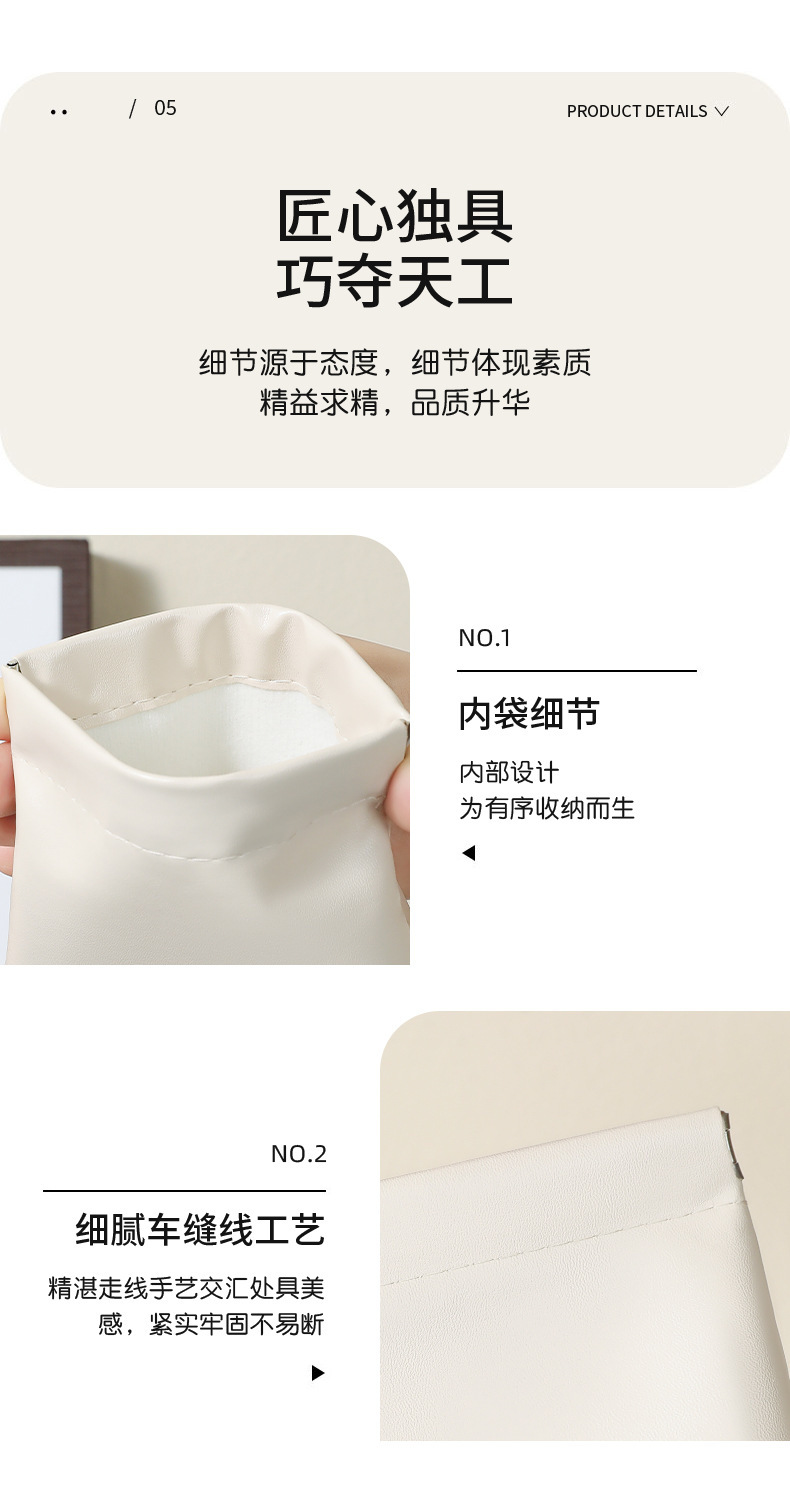 / 05

PRODUCT DETAILS

匠心独具
巧夺天工

细节源于态度，细节体现素质
精益求精，品质升华

NO.1

内袋细节

内部设计
为有序收纳而生

NO.2

细腻车缝线工艺

精湛走线手艺交汇处具美感，紧实牢固不易断