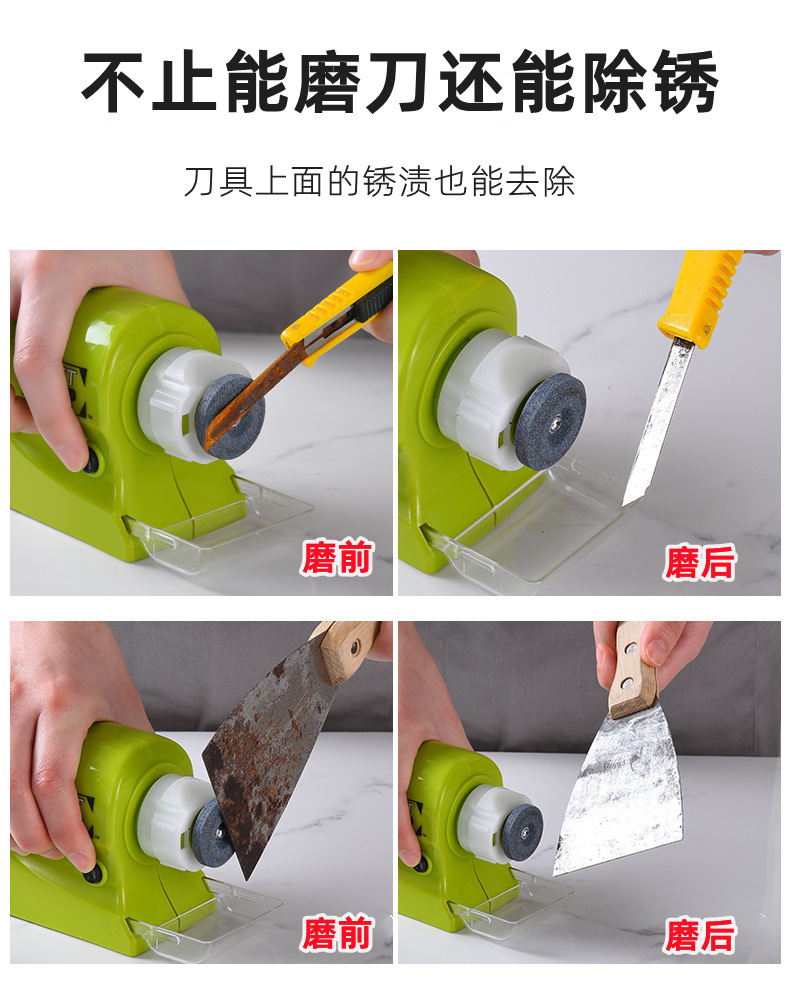 不止能磨刀还能除锈

刀具上面的锈渍也能去除

磨前

磨后

磨前

磨后