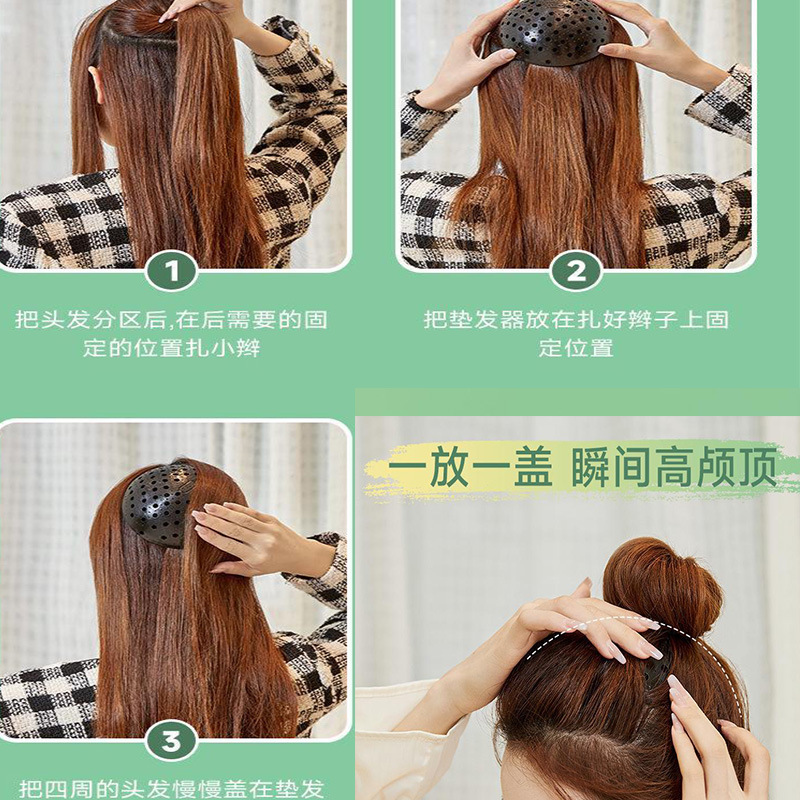 1

把头发分区后,在后需要的固定的位置扎小辫

2

把垫发器放在扎好辫子上固定位置

3

把四周的头发慢慢盖在垫发

一放一盖 瞬间高颅顶