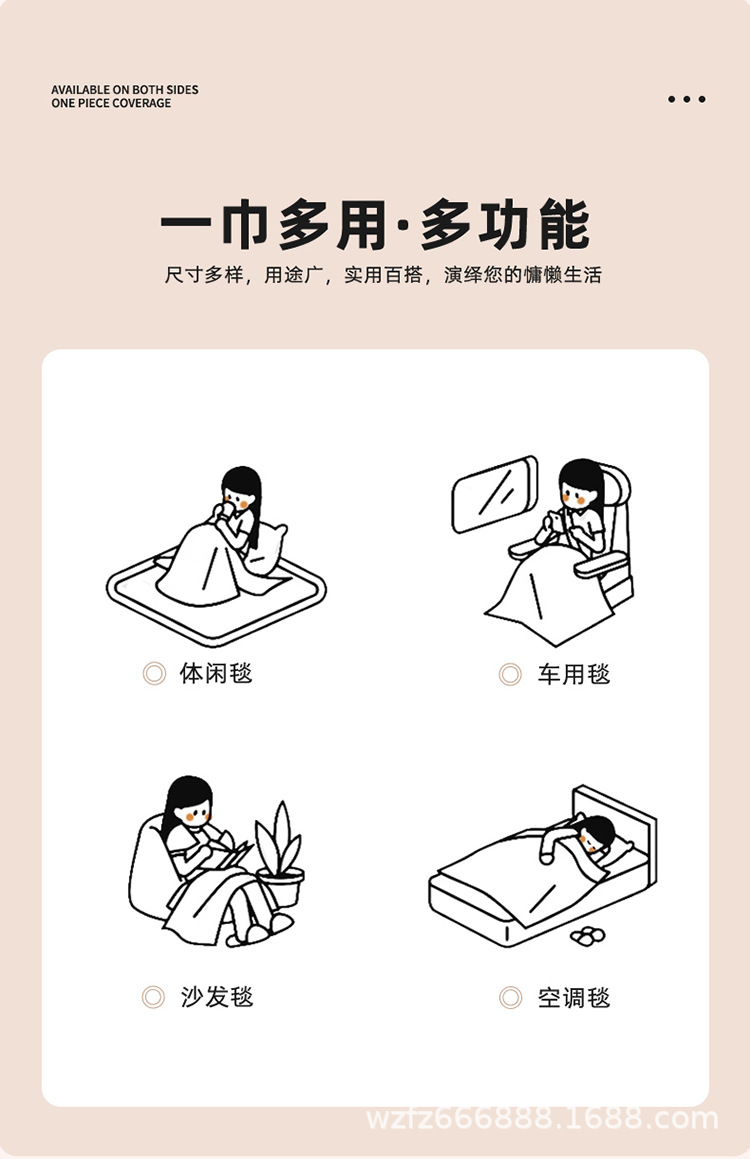 AVAILABLE ON BOTH SIDES
ONE PIECE COVERAGE

一巾多用·多功能

尺寸多样，用途广，实用百搭，演绎您的慵懒生活

体闲毯

车用毯

沙发毯

空调毯

wzfz666888.1688.com