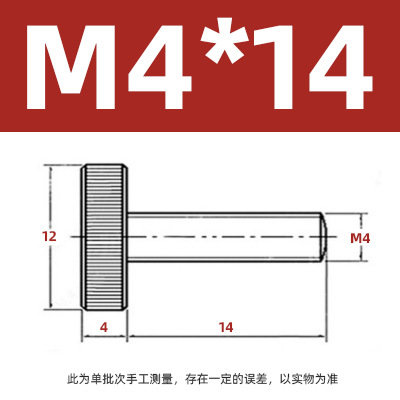 M4*14

12

M4

4

14

此为单批次手工测量，存在一定的误差，以实物为准