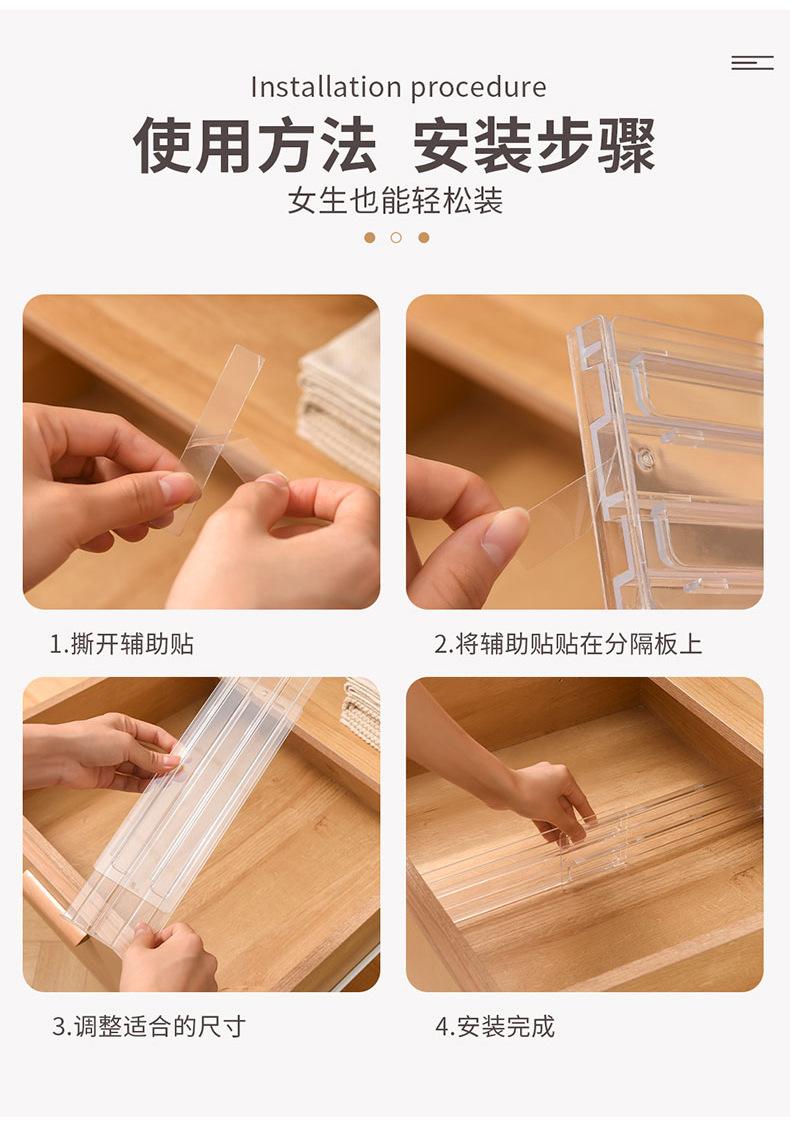 Installation procedure

使用方法 安装步骤

女生也能轻松装

1.撕开辅助贴

2.将辅助贴贴在分隔板上

3.调整适合的尺寸

4.安装完成