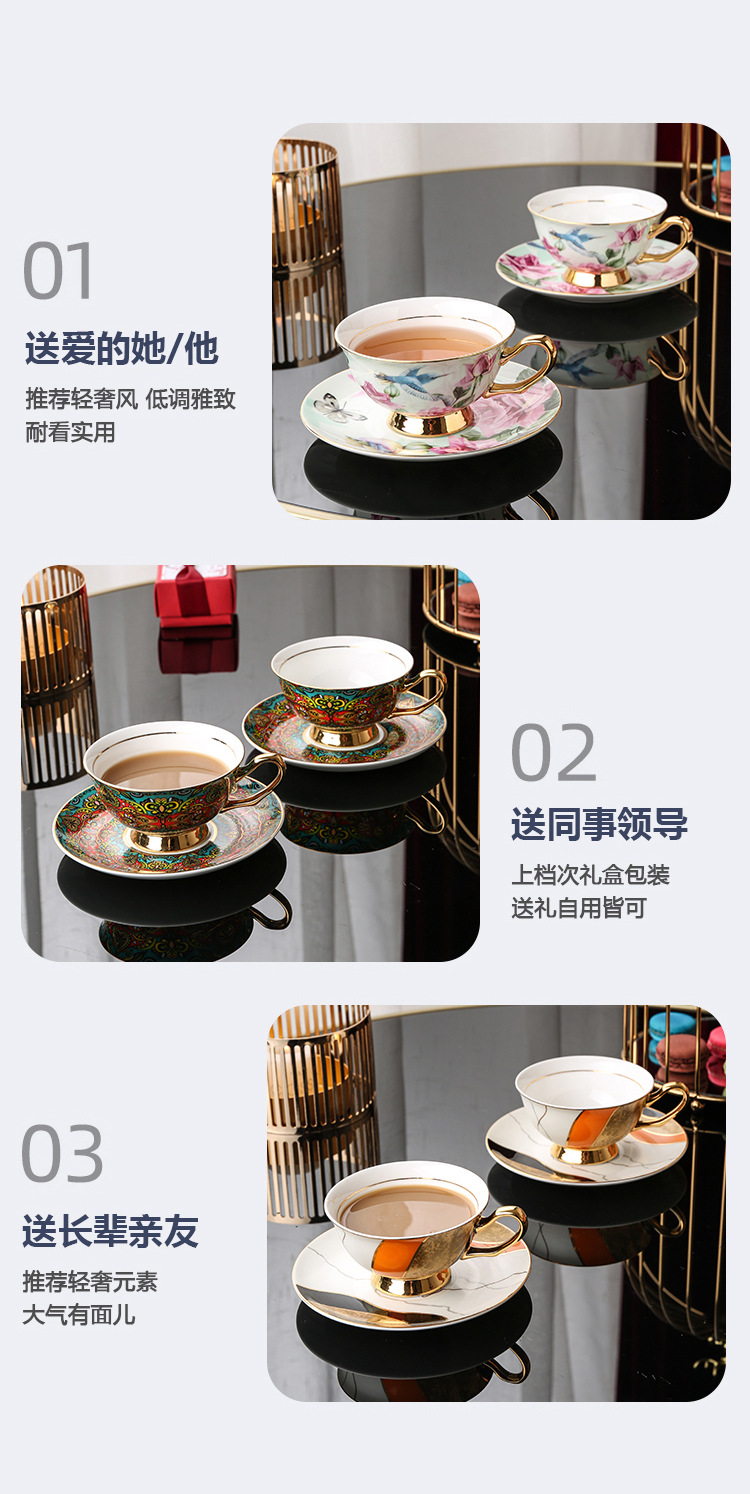 01
送爱的她/他
推荐轻奢风 低调雅致
耐看实用

02
送同事领导
上档次礼盒包装
送礼自用皆可

03
送长辈亲友
推荐轻奢元素
大气有面儿