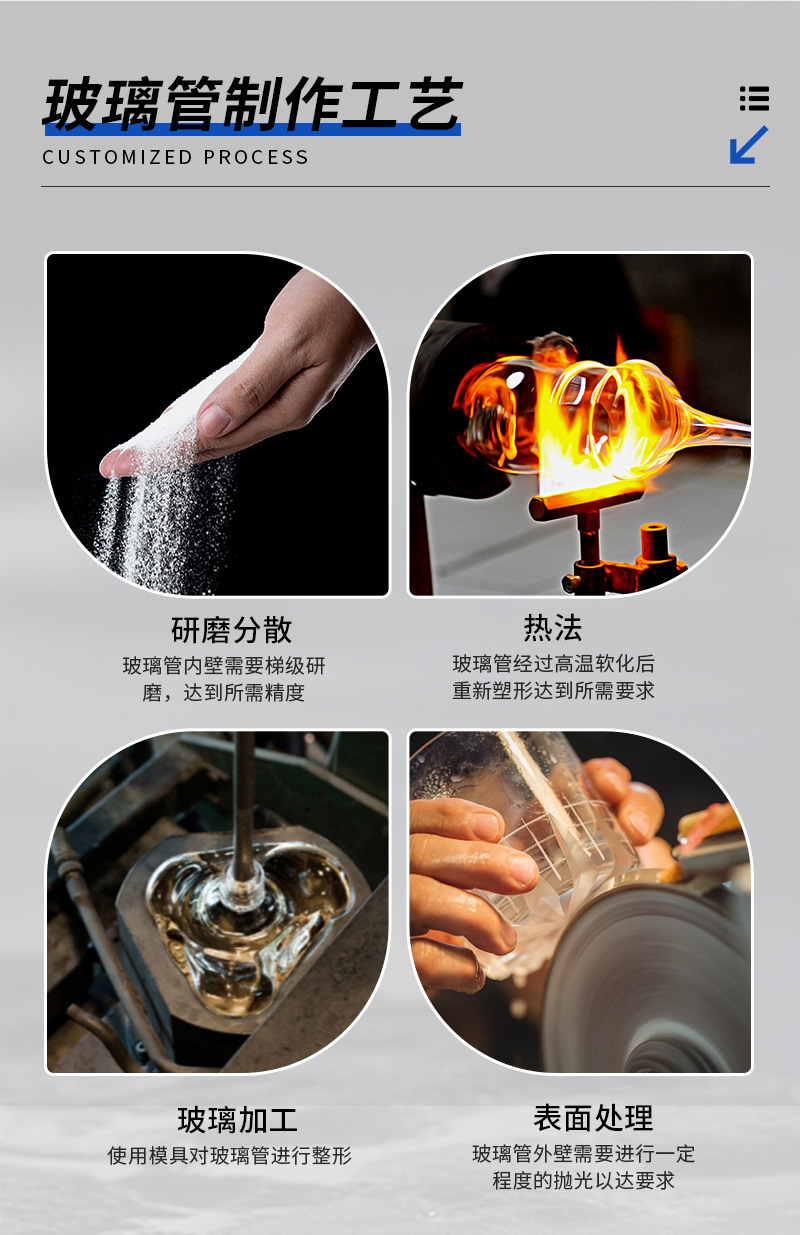 玻璃管制作工艺

CUSTOMIZED PROCESS

研磨分散

玻璃管内壁需要梯级研磨，达到所需精度

热法

玻璃管经过高温软化后重新塑形达到所需要求

玻璃加工

使用模具对玻璃管进行整形

表面处理

玻璃管外壁需要进行一定程度的抛光以达要求