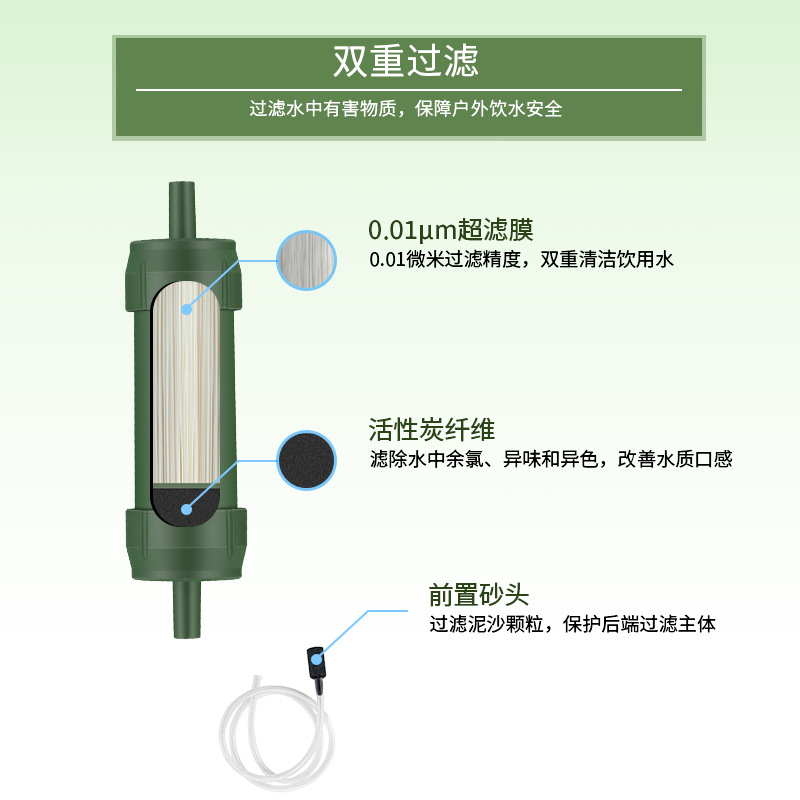 双重过滤

过滤水中有害物质，保障户外饮水安全

0.01μm超滤膜
0.01微米过滤精度，双重清洁饮用水

活性炭纤维
滤除水中余氯、异味和异色，改善水质口感

前置砂头
过滤泥沙颗粒，保护后端过滤主体