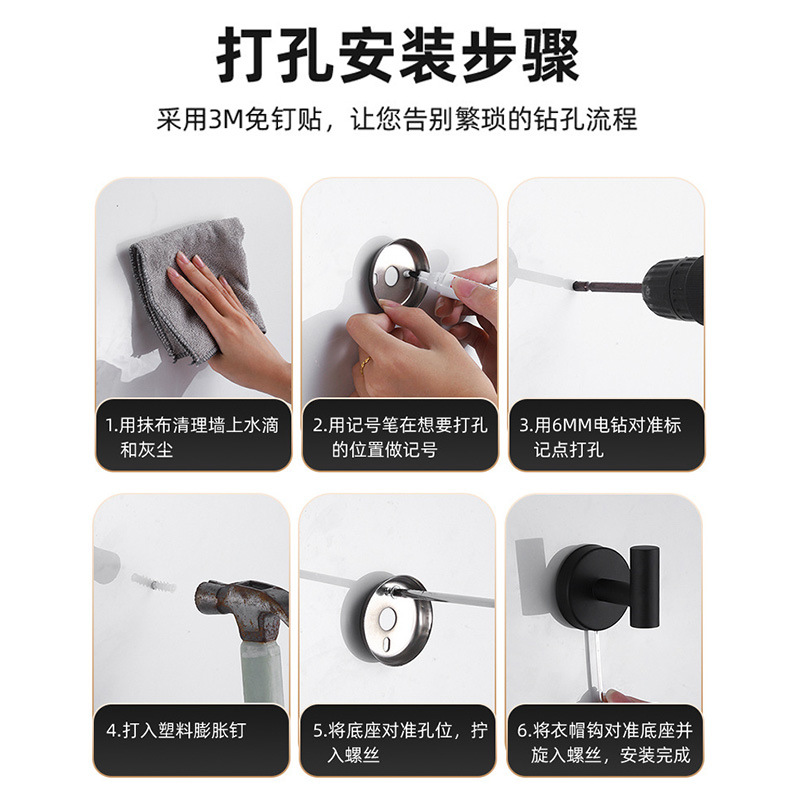 打孔安装步骤

采用3M免钉贴，让您告别繁琐的钻孔流程

1.用抹布清理墙上水滴和灰尘

2.用记号笔在想要打孔的位置做记号

3.用6MM电钻对准标记点打孔

4.打入塑料膨胀钉

5.将底座对准孔位，拧入螺丝

6.将衣帽钩对准底座并旋入螺丝，安装完成