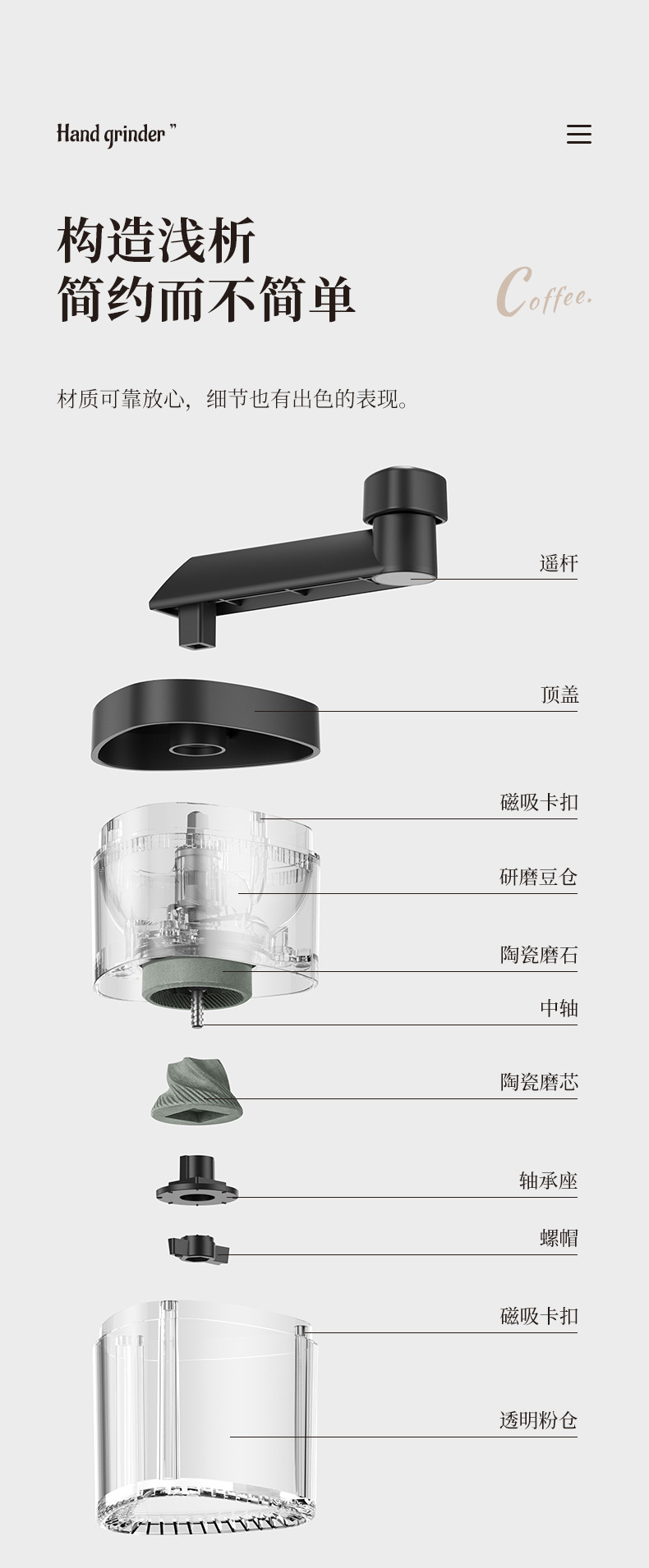 Hand grinder "

构造浅析
简约而不简单

Coffee.

材质可靠放心，细节也有出色的表现。

遥杆

顶盖

磁吸卡扣

研磨豆仓

陶瓷磨石

中轴

陶瓷磨芯

轴承座

螺帽

磁吸卡扣

透明粉仓