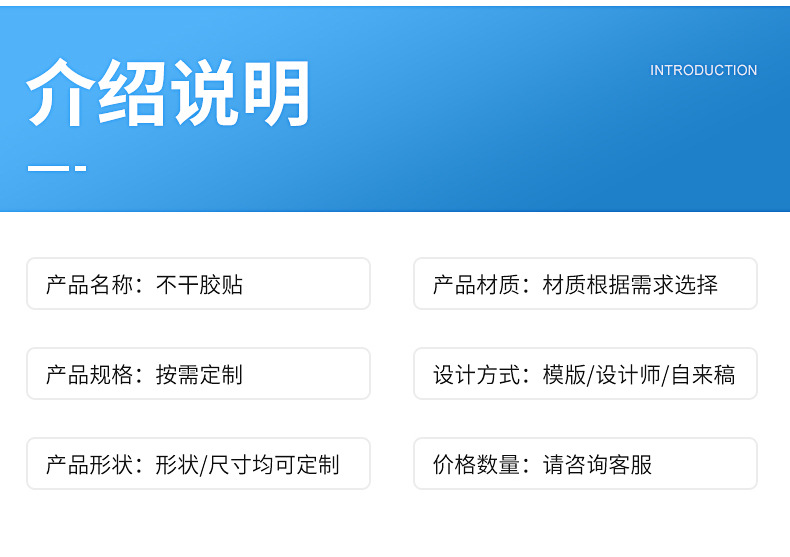 介绍说明

INTRODUCTION

产品名称：不干胶贴

产品规格：按需定制

产品形状：形状/尺寸均可定制

产品材质：材质根据需求选择

设计方式：模版/设计师/自来稿

价格数量：请咨询客服