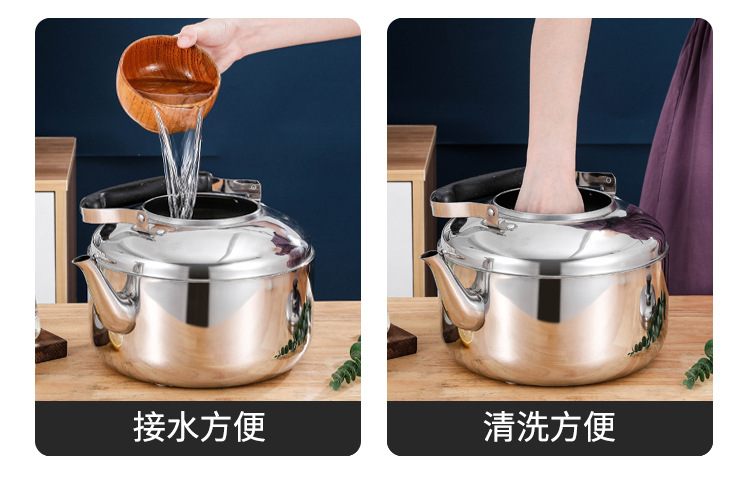 接水方便

清洗方便