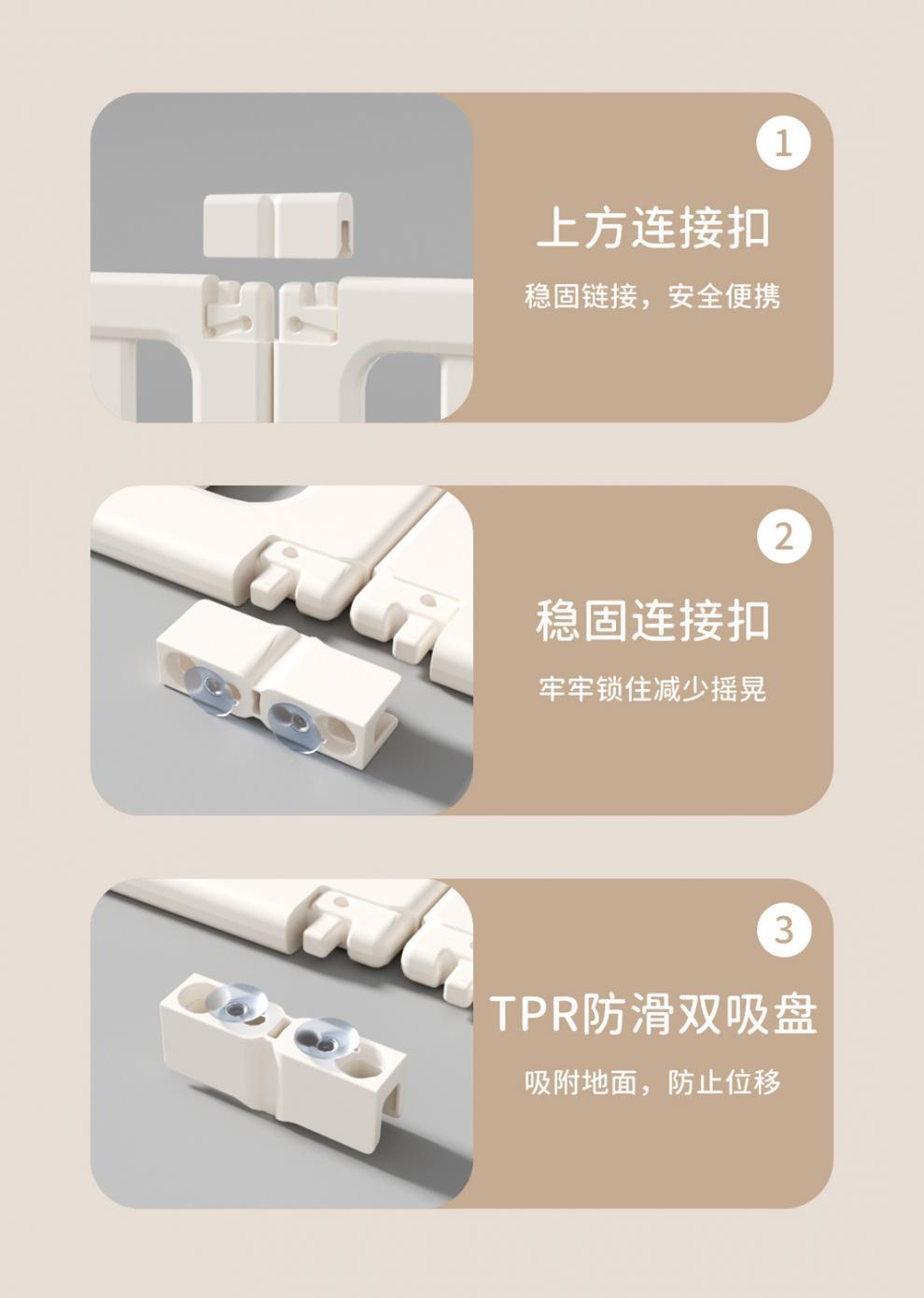 1

上方连接扣

稳固链接，安全便携

2

稳固连接扣

牢牢锁住减少摇晃

3

TPR防滑双吸盘

吸附地面，防止位移