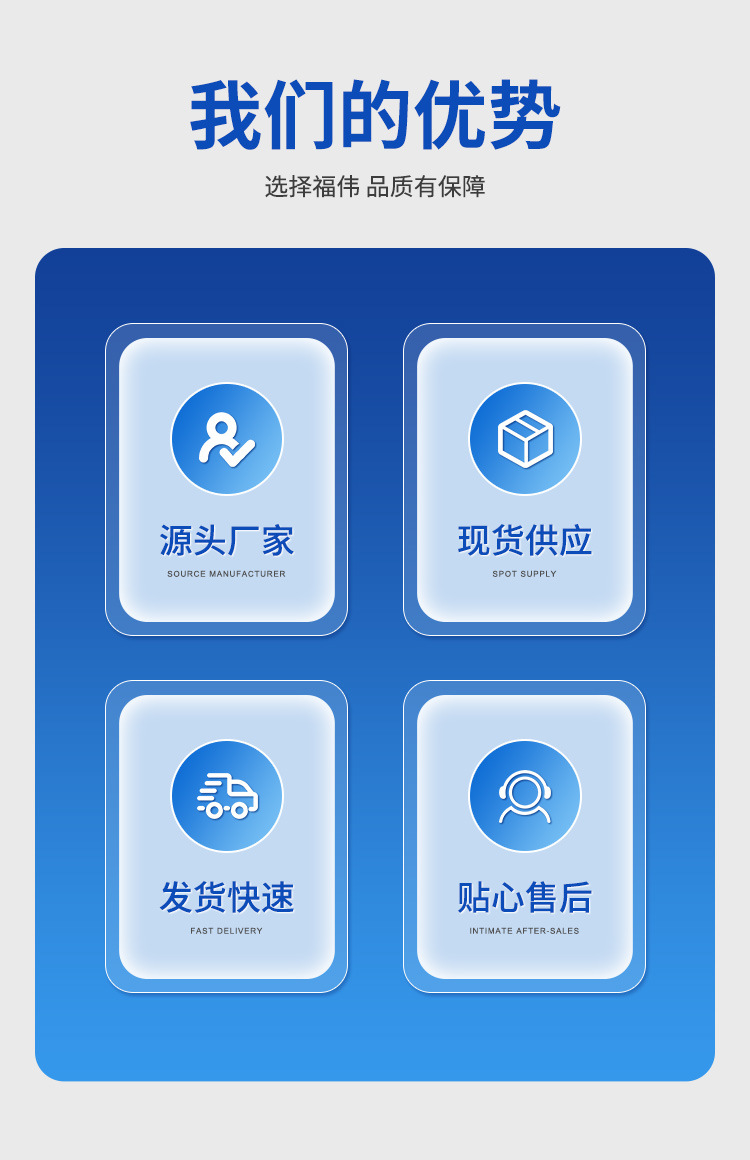 我们的优势

选择福伟 品质有保障

源头厂家
SOURCE MANUFACTURER

现货供应
SPOT SUPPLY

发货快速
FAST DELIVERY

贴心售后
INTIMATE AFTER-SALES