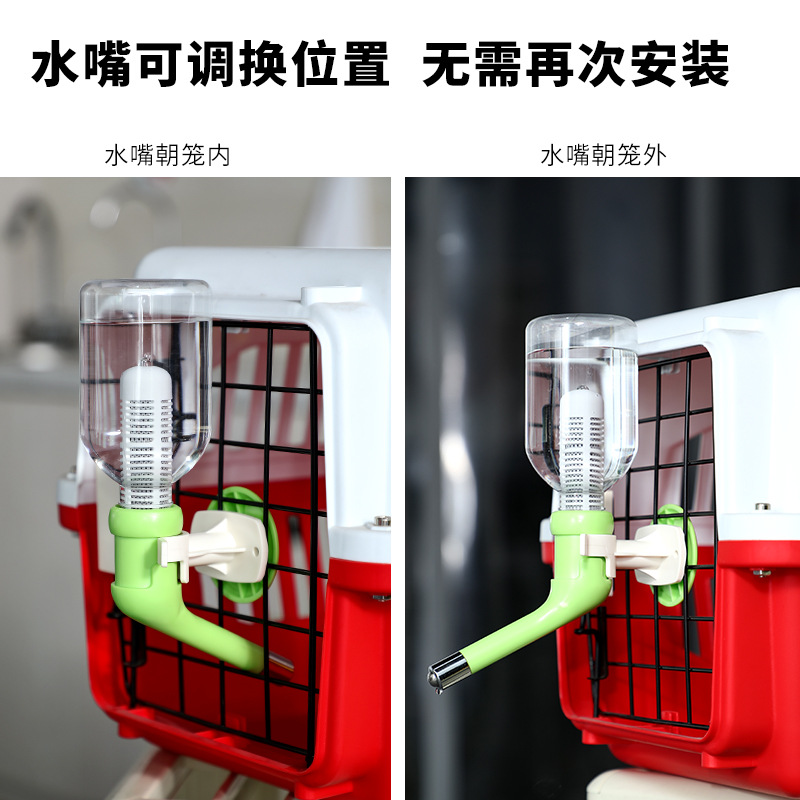 水嘴可调换位置 无需再次安装

水嘴朝笼内

水嘴朝笼外