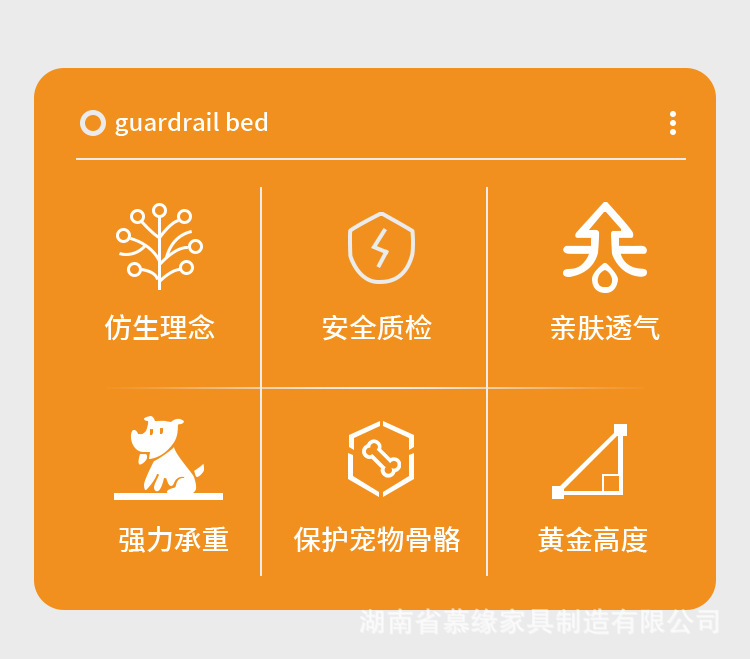 guardrail bed

仿生理念

安全质检

亲肤透气

强力承重

保护宠物骨骼

黄金高度

湖南省慕缘家具制造有限公司