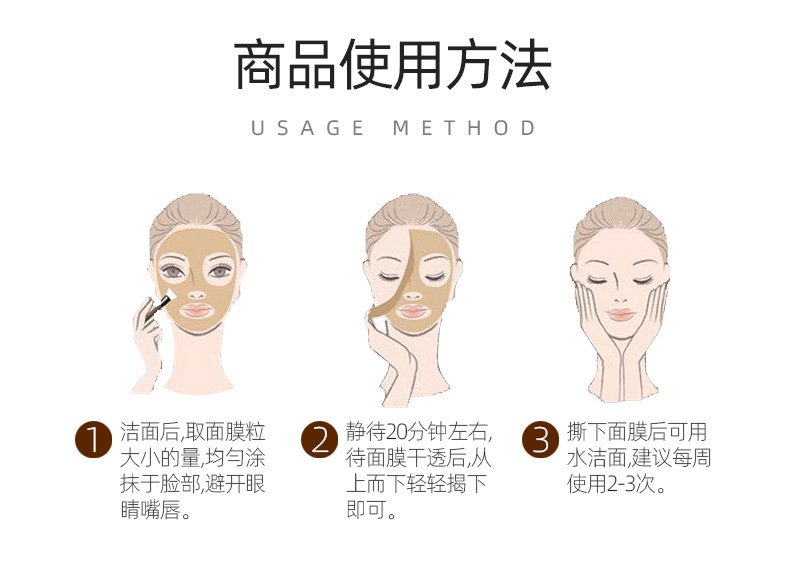 商品使用方法

USAGE METHOD

1 洁面后,取面膜粒大小的量,均匀涂抹于脸部,避开眼睛嘴唇。

2 静待20分钟左右,待面膜干透后,从上而下轻轻揭下即可。

3 撕下面膜后可用水洁面,建议每周使用2-3次。