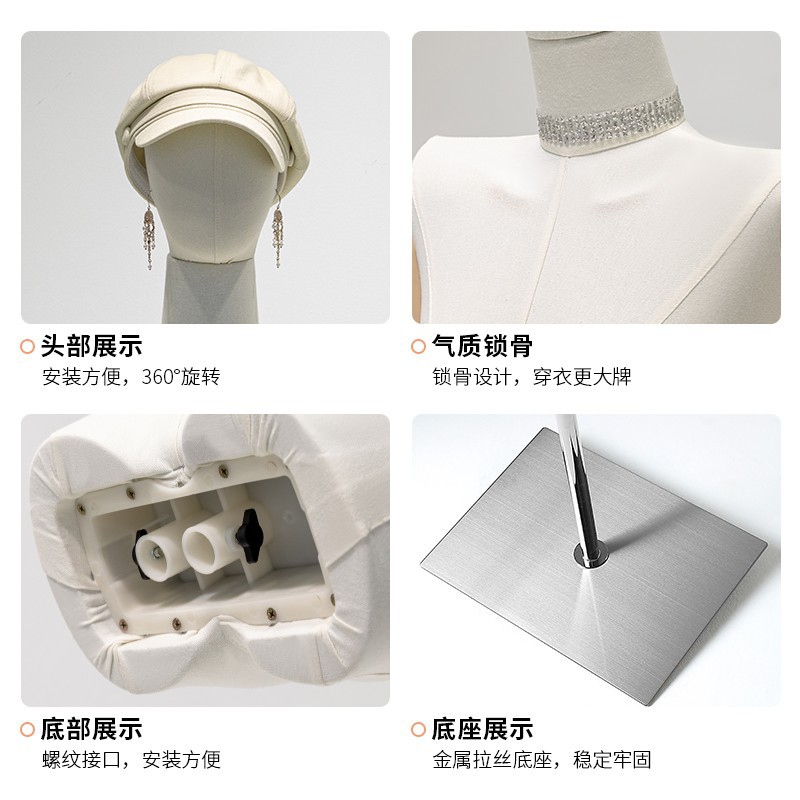 头部展示
安装方便，360°旋转

气质锁骨
锁骨设计，穿衣更大牌

底部展示
螺纹接口，安装方便

底座展示
金属拉丝底座，稳定牢固