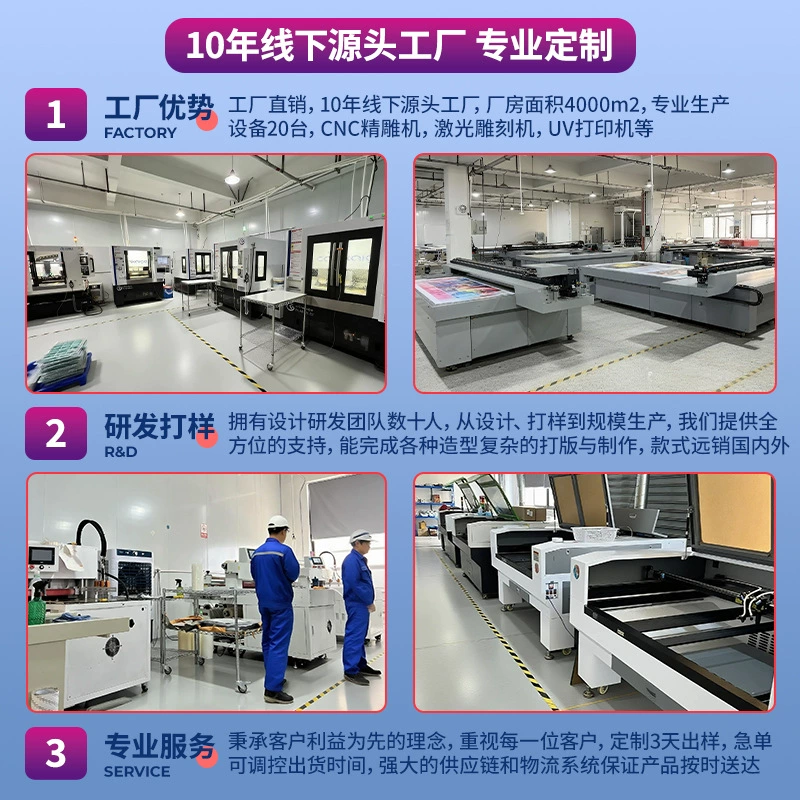 10年线下源头工厂 专业定制

1
工厂优势
FACTORY
工厂直销，10年线下源头工厂，厂房面积4000m2，专业生产设备20台，CNC精雕机，激光雕刻机，UV打印机等

2
研发打样
R&D
拥有设计研发团队数十人，从设计、打样到规模生产，我们提供全方位的支持，能完成各种造型复杂的打版与制作，款式远销国内外

3
专业服务
SERVICE
秉承客户利益为先的理念，重视每一位客户，定制3天出样，急单可调控出货时间，强大的供应链和物流系统保证产品按时送达