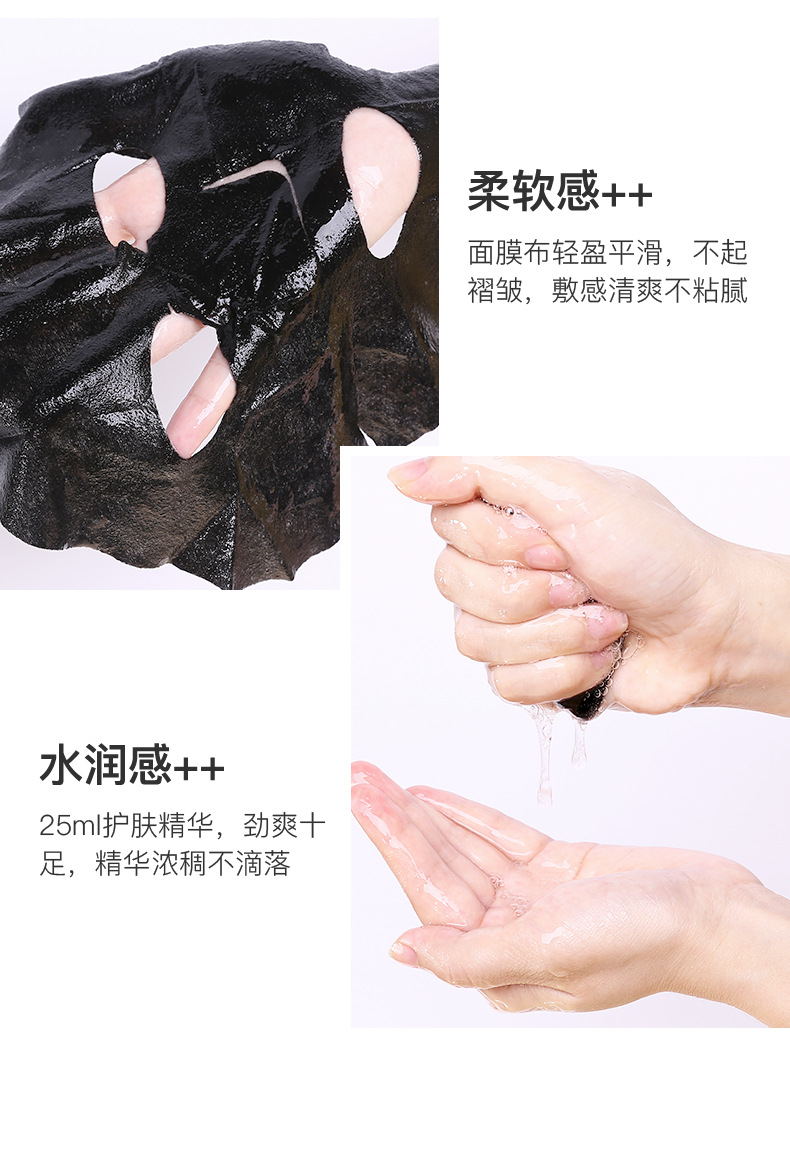 柔软感++

面膜布轻盈平滑，不起褶皱，敷感清爽不粘腻

水润感++

25ml护肤精华，劲爽十足，精华浓稠不滴落