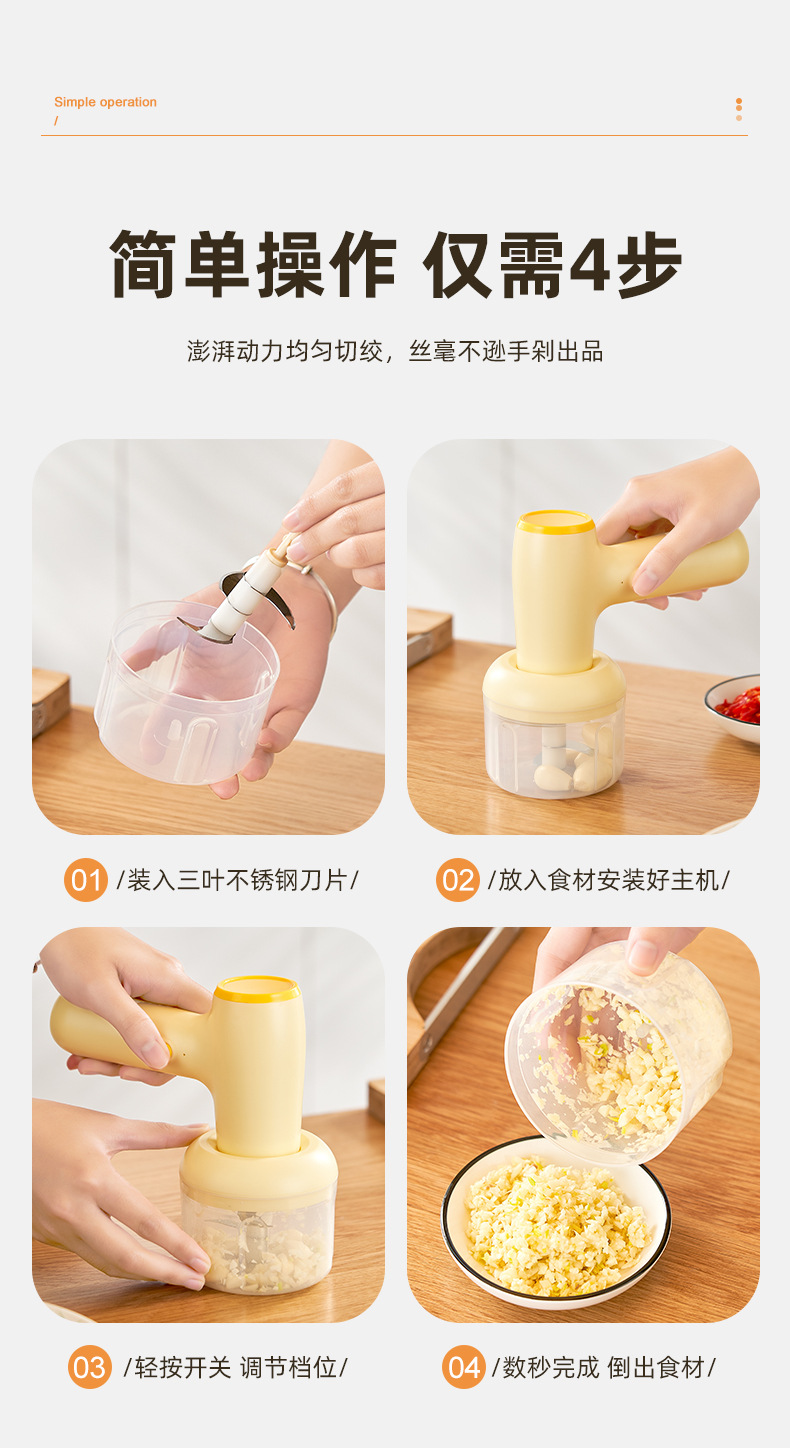 Simple operation
/

简单操作 仅需4步

澎湃动力均匀切绞，丝毫不逊手剁出品

01 /装入三叶不锈钢刀片/

02 /放入食材安装好主机/

03 /轻按开关 调节档位/

04 /数秒完成 倒出食材/