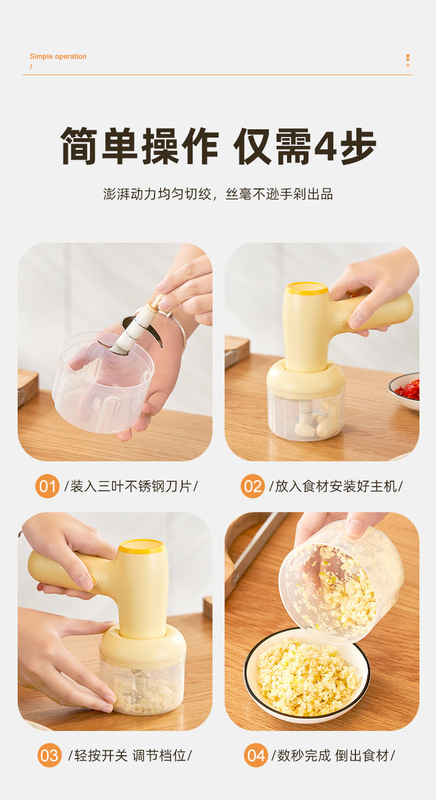 Simple operation
/

简单操作 仅需4步

澎湃动力均匀切绞，丝毫不逊手剁出品

01 /装入三叶不锈钢刀片/

02 /放入食材安装好主机/

03 /轻按开关 调节档位/

04 /数秒完成 倒出食材/