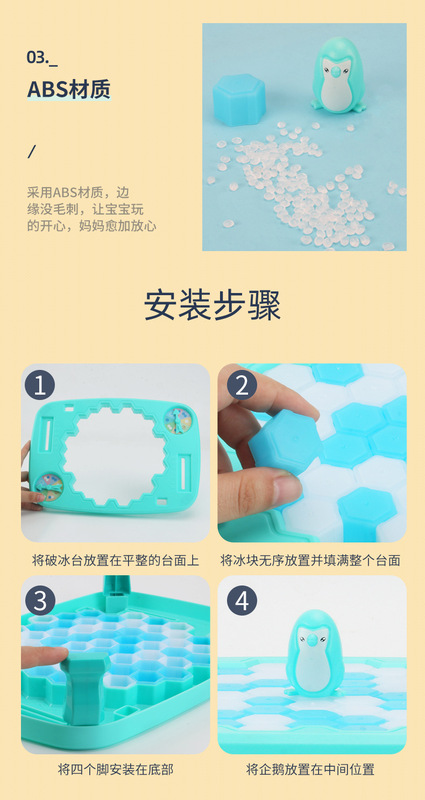 03._

ABS材质

/

采用ABS材质，边缘没毛刺，让宝宝玩的开心，妈妈愈加放心

安装步骤

1

将破冰台放置在平整的台面上

2

将冰块无序放置并填满整个台面

3

将四个脚安装在底部

4

将企鹅放置在中间位置