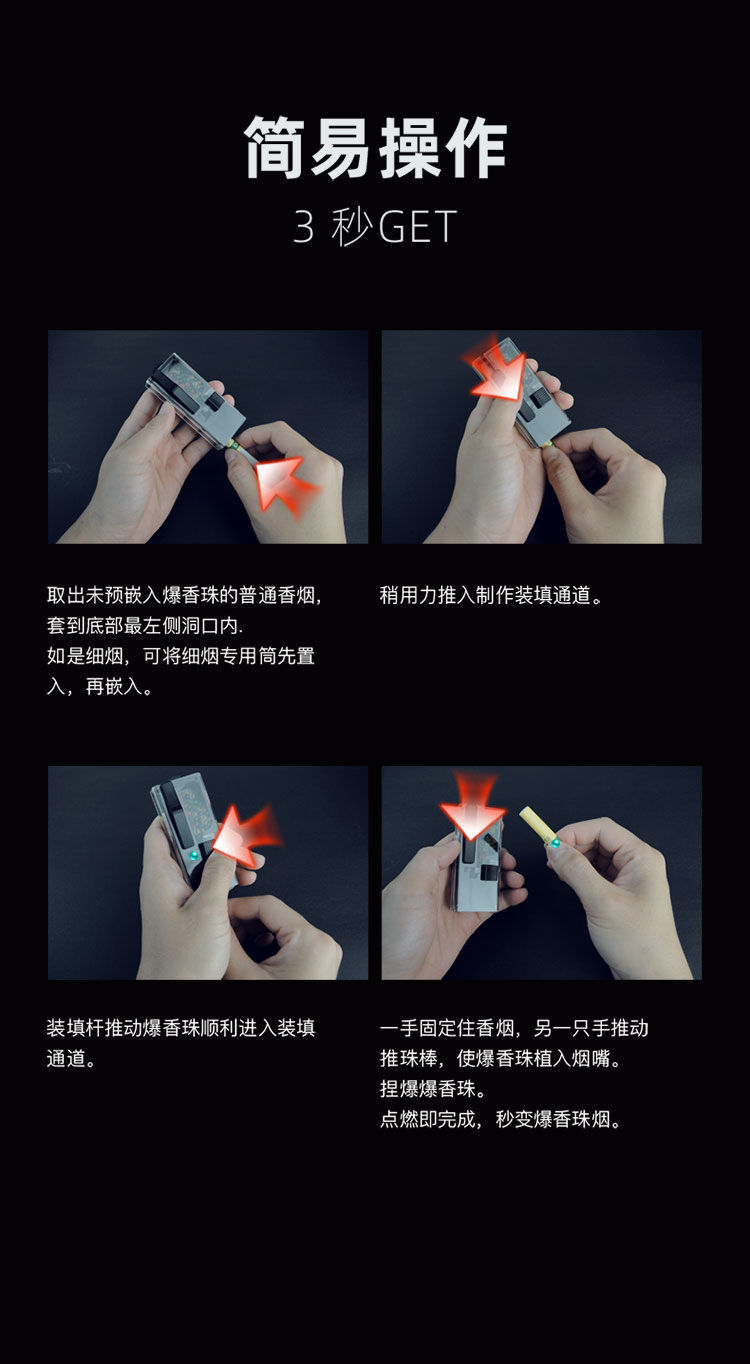 简易操作
3 秒GET

取出未预嵌入爆香珠的普通香烟，套到底部最左侧洞口内.
如是细烟，可将细烟专用筒先置入，再嵌入。

稍用力推入制作装填通道。

装填杆推动爆香珠顺利进入装填通道。

一手固定住香烟，另一只手推动推珠棒，使爆香珠植入烟嘴。
捏爆爆香珠。
点燃即完成，秒变爆香珠烟。